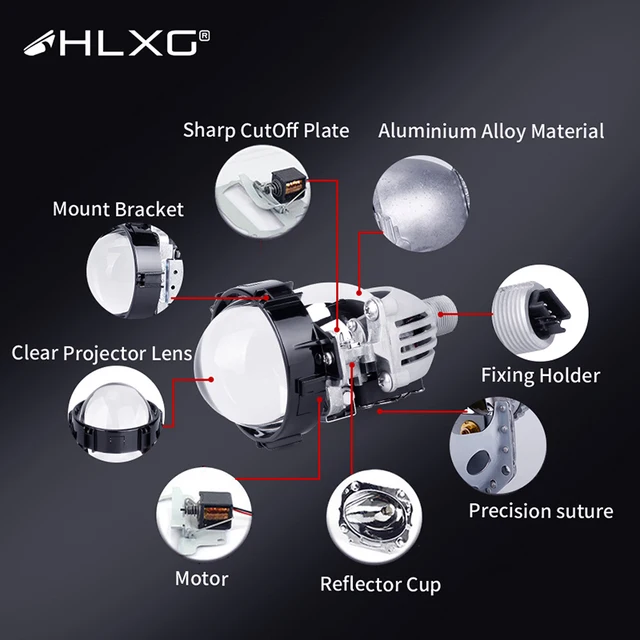 HLXG®

Sharp CutOff Plate

Aluminium Alloy Material

Mount Bracket

Clear Projector Lens

Fixing Holder

Precision suture

Motor

Reflector Cup