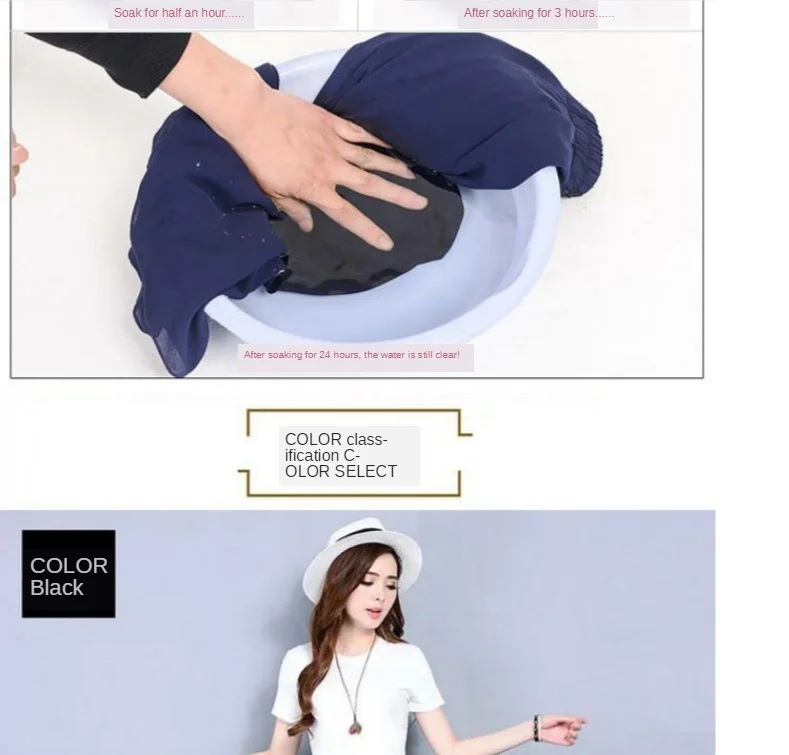 Soak for half an hour......

After soaking for 3 hours......

After soaking for 24 hours, the water is still clear!

COLOR classification COLOR SELECT

COLOR Black