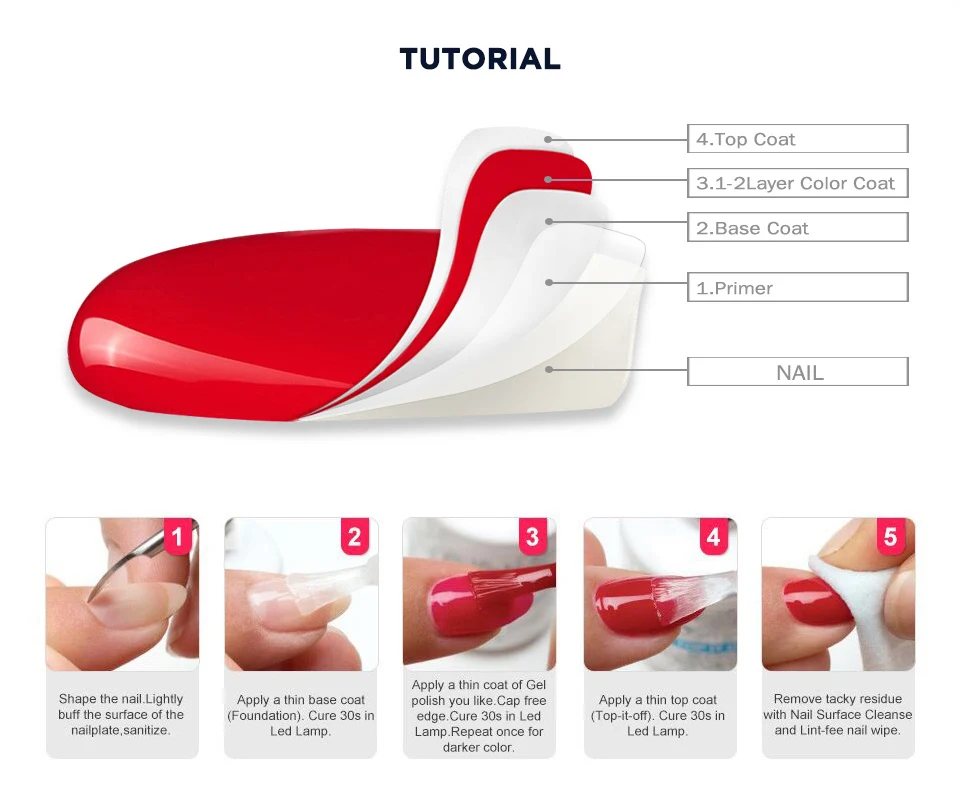 TUTORIAL

4.Top Coat

3.1-2Layer Color Coat

2.Base Coat

1.Primer

NAIL

1

Shape the nail.Lightly buff the surface of the nailplate,sanitize.

2

Apply a thin base coat (Foundation). Cure 30s in Led Lamp.

3

Apply a thin coat of Gel polish you like.Cap free edge.Cure 30s in Led Lamp.Repeat once for darker color.

4

Apply a thin top coat (Top-it-off). Cure 30s in Led Lamp.

5

Remove tacky residue with Nail Surface Cleanse and Lint-fee nail wipe.