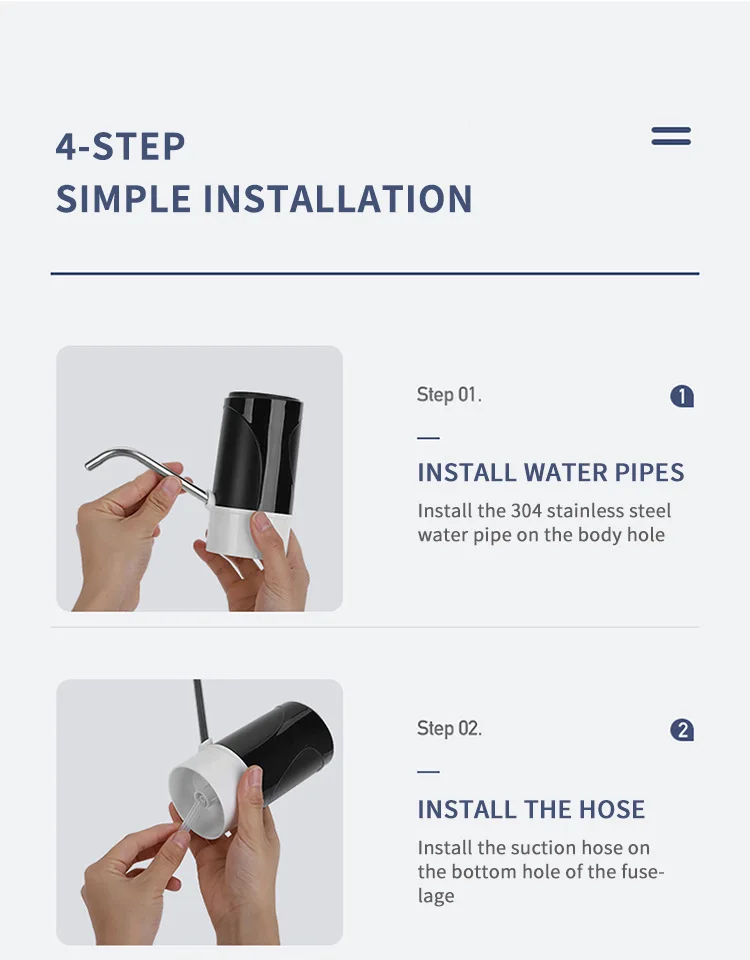 4-STEP
SIMPLE INSTALLATION

Step 01.

1

INSTALL WATER PIPES

Install the 304 stainless steel water pipe on the body hole

Step 02.

2

INSTALL THE HOSE

Install the suction hose on the bottom hole of the fuselage