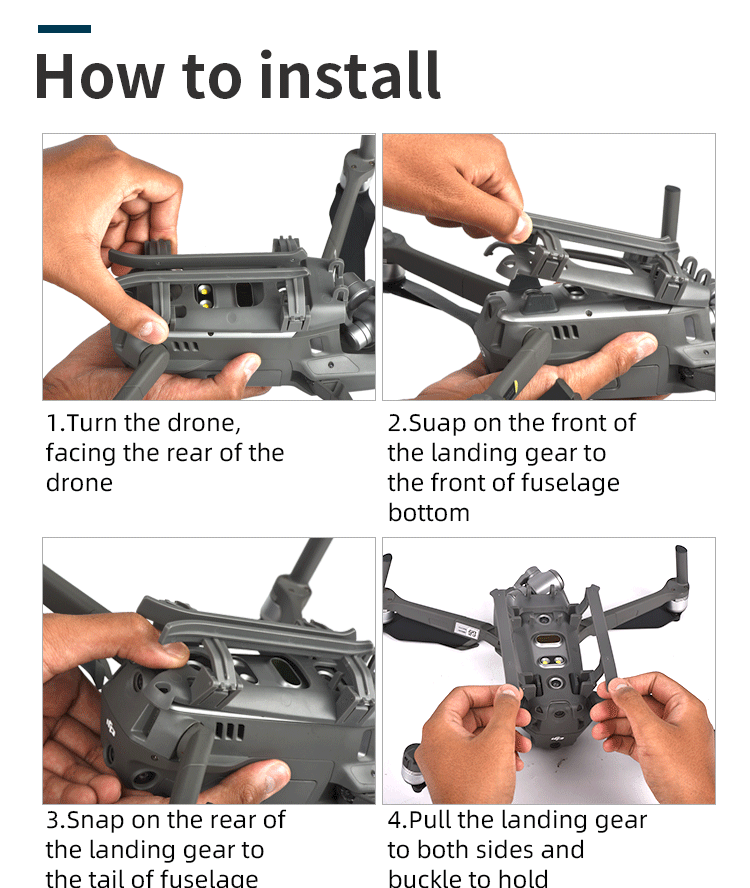 How to install

1.Turn the drone, facing the rear of the drone

2.Suap on the front of the landing gear to the front of fuselage bottom

3.Snap on the rear of the landing gear to the tail of fuselage

4.Pull the landing gear to both sides and buckle to hold