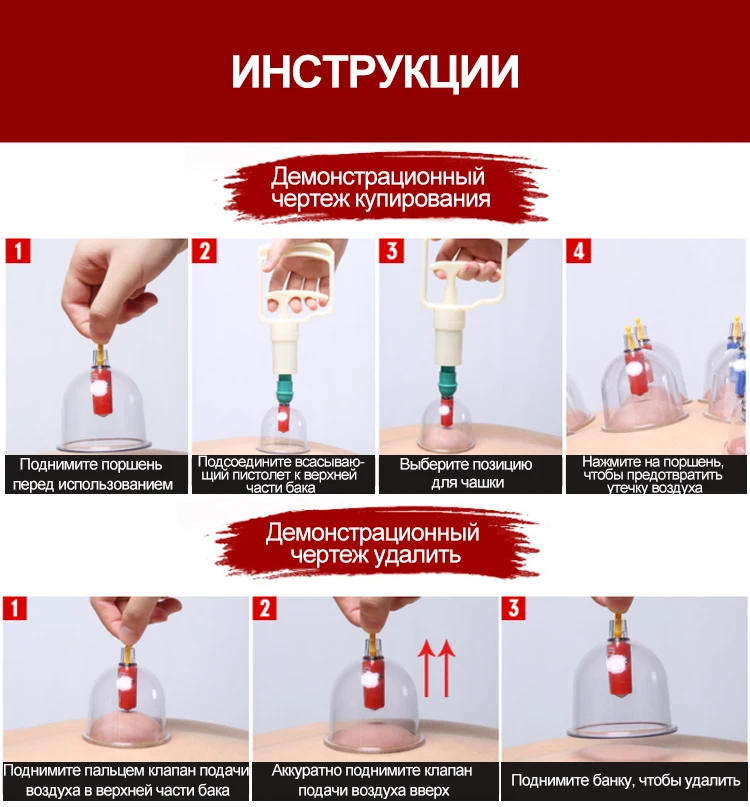 ИНСТРУКЦИИ

Демонстрационный чертеж купирования

1
Поднимите поршень перед использованием

2
Подсоедините всасывающий пистолет к верхней части бака

3
Выберите позицию для чашки

4
Нажмите на поршень, чтобы предотвратить утечку воздуха

Демонстрационный чертеж удалить

1
Поднимите пальцем клапан подачи воздуха в верхней части бака

2
Аккуратно поднимите клапан подачи воздуха вверх

3
Поднимите банку, чтобы удалить