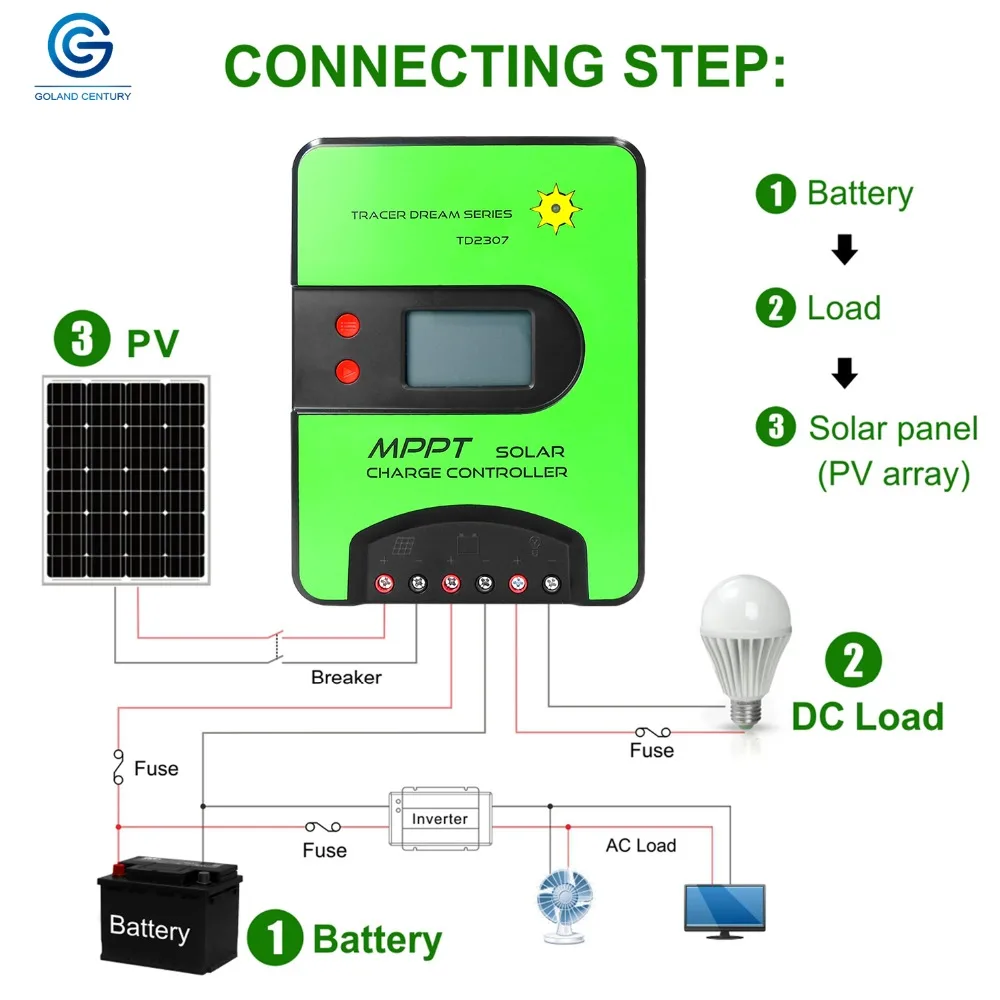 GOLAND CENTURY

CONNECTING STEP:

TRACER DREAM SERIES
TD2307

MPPT SOLAR
CHARGE CONTROLLER

1 Battery
2 Load
3 Solar panel (PV array)

3 PV

Breaker

2 DC Load

Fuse

Fuse

Inverter

Fuse

AC Load

Battery

1 Battery