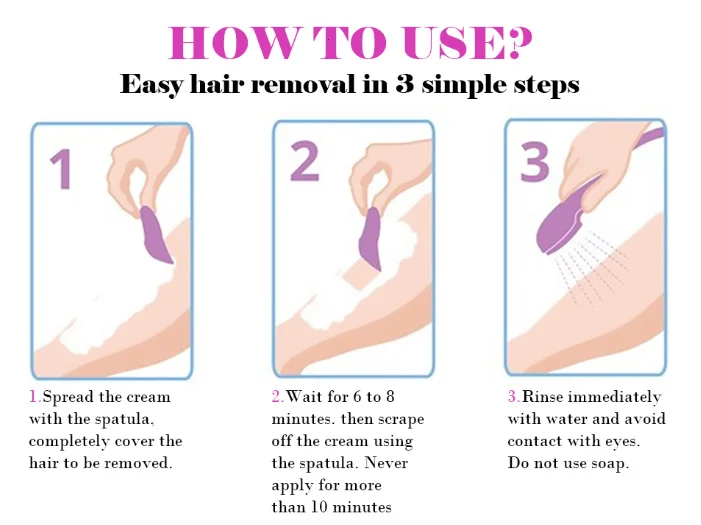 HOW TO USE?
Easy hair removal in 3 simple steps

1

2

3

1.Spread the cream with the spatula, completely cover the hair to be removed.

2.Wait for 6 to 8 minutes. then scrape off the cream using the spatula. Never apply for more than 10 minutes

3.Rinse immediately with water and avoid contact with eyes. Do not use soap.