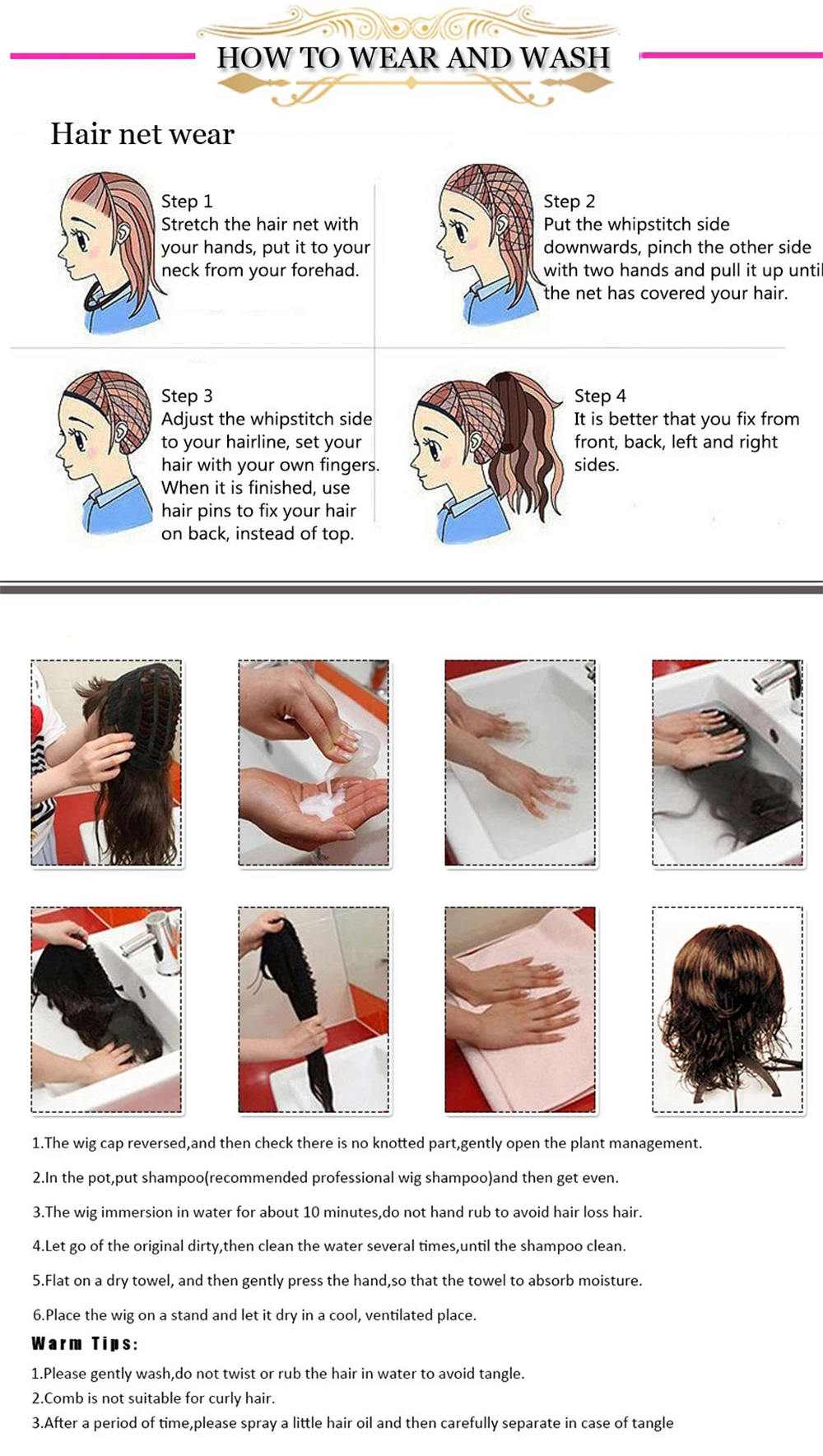 HOW TO WEAR AND WASH

Hair net wear

Step 1
Stretch the hair net with your hands, put it to your neck from your forehad.

Step 2
Put the whipstitch side downwards, pinch the other side with two hands and pull it up until the net has covered your hair.

Step 3
Adjust the whipstitch side to your hairline, set your hair with your own fingers. When it is finished, use hair pins to fix your hair on back, instead of top.

Step 4
It is better that you fix from front, back, left and right sides.

1.The wig cap reversed,and then check there is no knotted part,gently open the plant management.

2.In the pot,put shampoo(recommended professional wig shampoo)and then get even.

3.The wig immersion in water for about 10 minutes,do not hand rub to avoid hair loss hair.

4.Let go of the original dirty,then clean the water several times,until the shampoo clean.

5.Flat on a dry towel, and then gently press the hand,so that the towel to absorb moisture.

6.Place the wig on a stand and let it dry in a cool, ventilated place.

Warm Tips:

1.Please gently wash,do not twist or rub the hair in water to avoid tangle.
2.Comb is not suitable for curly hair.
3.After a period of time,please spray a little hair oil and then carefully separate in case of tangle