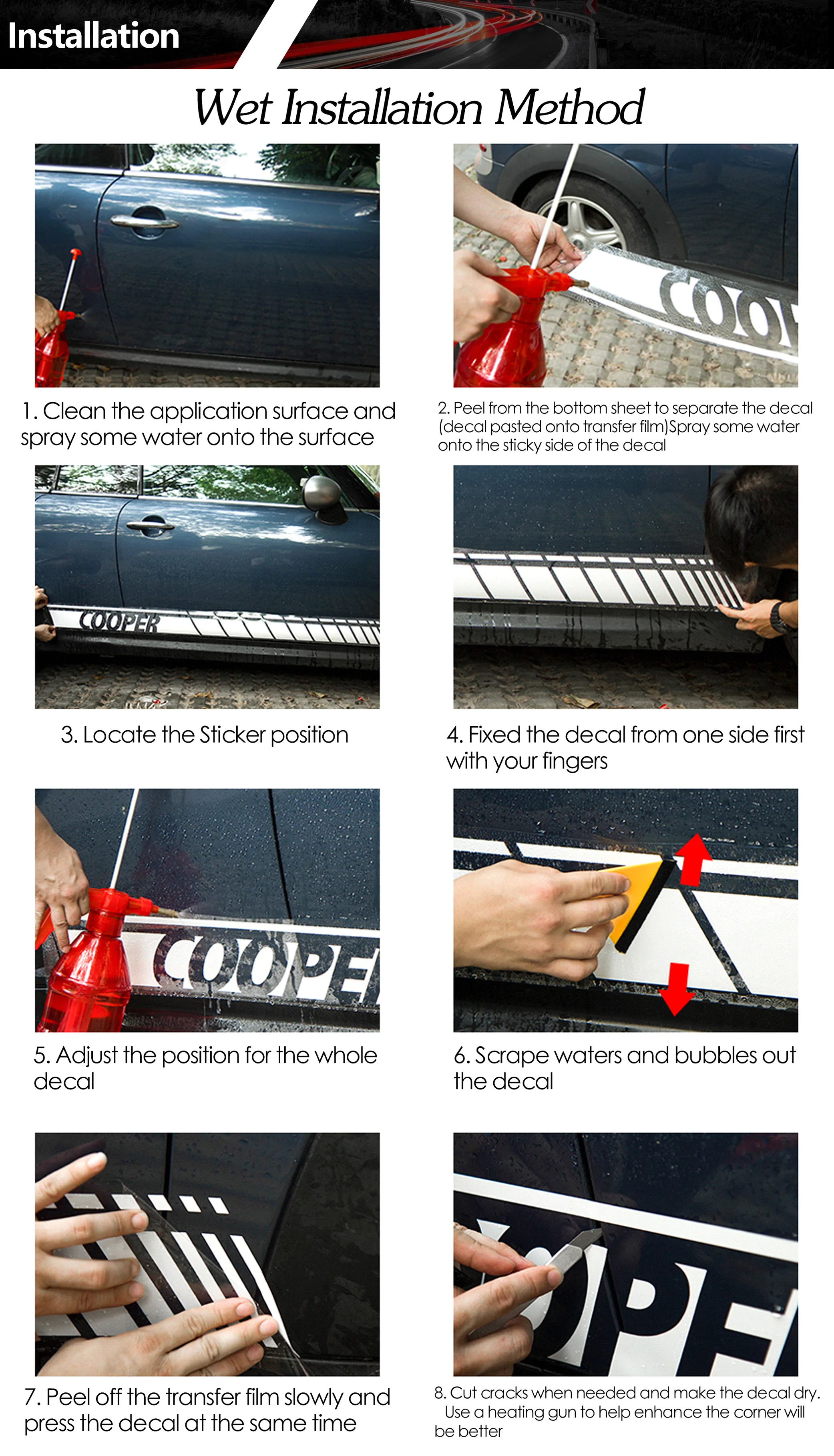 Installation

Wet Installation Method

1. Clean the application surface and spray some water onto the surface

2. Peel from the bottom sheet to separate the decal (decal pasted onto transfer film)Spray some water onto the sticky side of the decal

COOPER

3. Locate the Sticker position

4. Fixed the decal from one side first with your fingers

5. Adjust the position for the whole decal

6. Scrape waters and bubbles out the decal

7. Peel off the transfer film slowly and press the decal at the same time

8. Cut cracks when needed and make the decal dry. Use a heating gun to help enhance the corner will be better