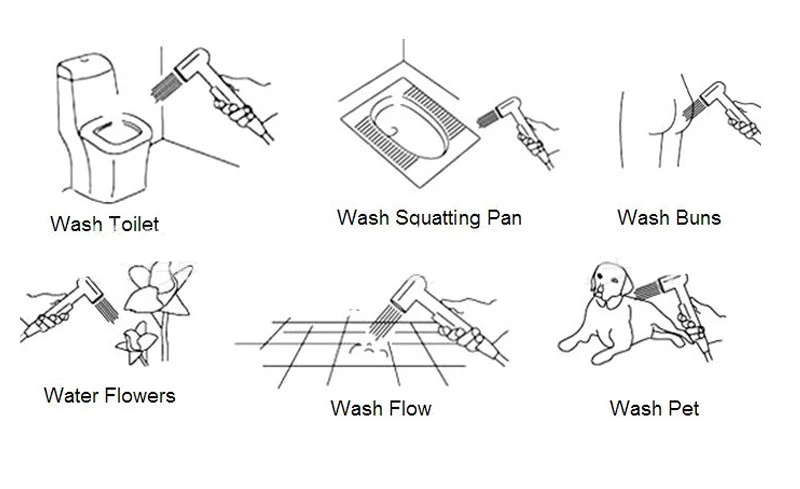 Wash Toilet

Wash Squatting Pan

Wash Buns

Water Flowers

Wash Flow

Wash Pet