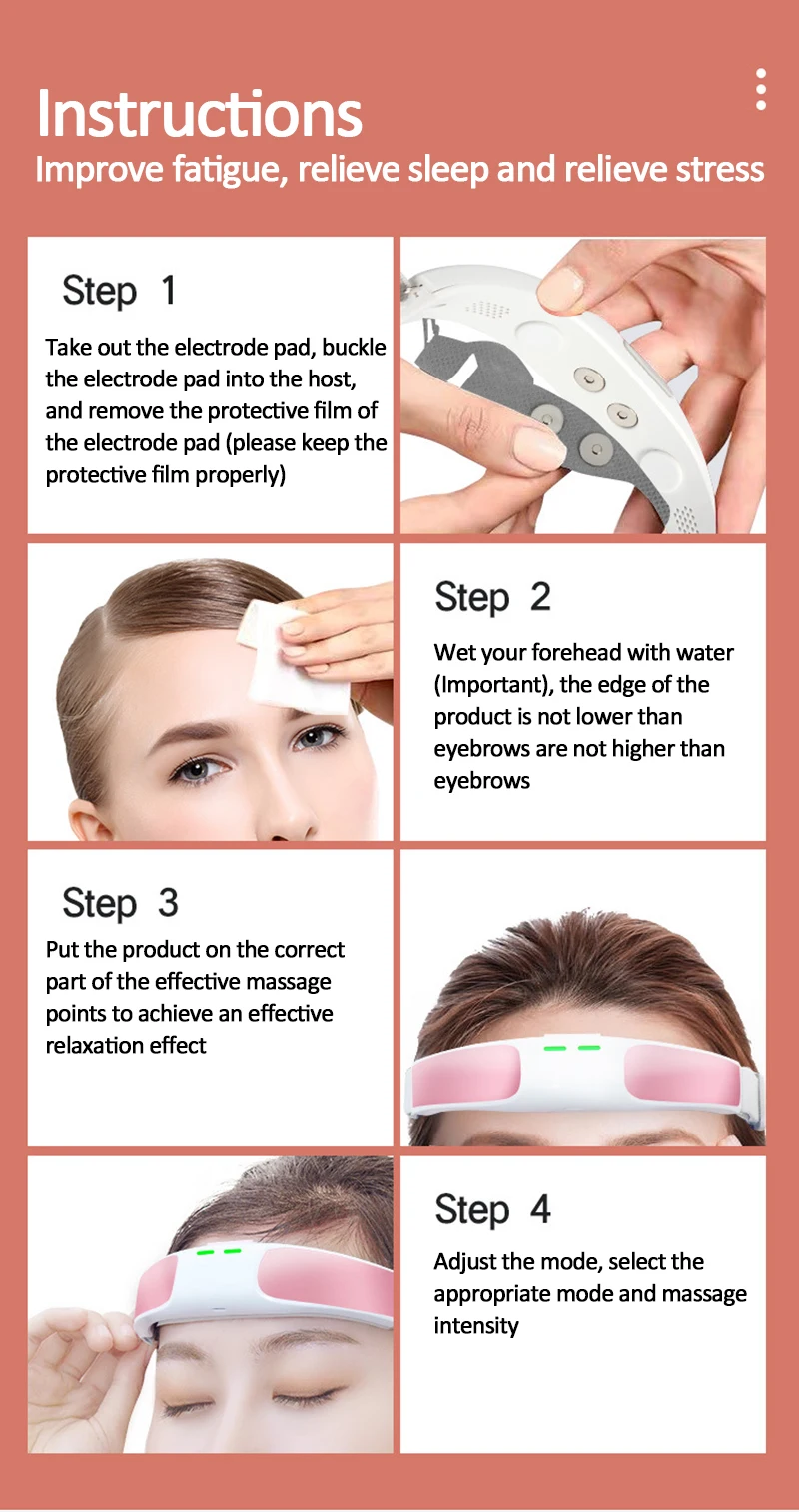 Instructions
Improve fatigue, relieve sleep and relieve stress

Step 1
Take out the electrode pad, buckle the electrode pad into the host, and remove the protective film of the electrode pad (please keep the protective film properly)

Step 2
Wet your forehead with water (Important), the edge of the product is not lower than eyebrows are not higher than eyebrows

Step 3
Put the product on the correct part of the effective massage points to achieve an effective relaxation effect

Step 4
Adjust the mode, select the appropriate mode and massage intensity