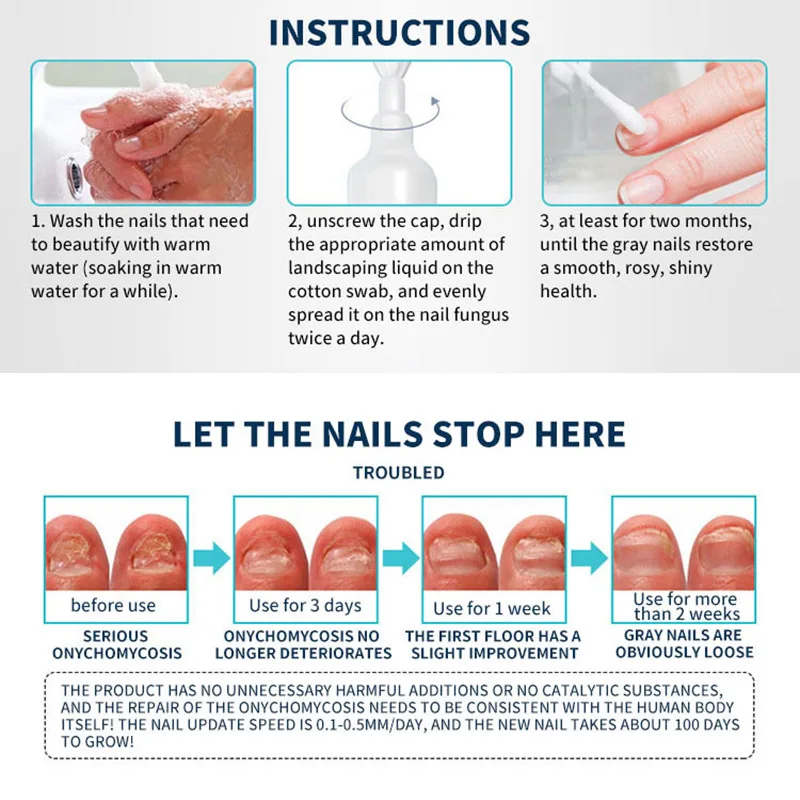 INSTRUCTIONS

1. Wash the nails that need to beautify with warm water (soaking in warm water for a while).

2, unscrew the cap, drip the appropriate amount of landscaping liquid on the cotton swab, and evenly spread it on the nail fungus twice a day.

3, at least for two months, until the gray nails restore a smooth, rosy, shiny health.

LET THE NAILS STOP HERE

TROUBLED

before use

SERIOUS ONYCHOMYCOSIS

Use for 3 days

ONYCHOMYCOSIS NO LONGER DETERIORATES

Use for 1 week

THE FIRST FLOOR HAS A SLIGHT IMPROVEMENT

Use for more than 2 weeks

GRAY NAILS ARE OBVIOUSLY LOOSE

THE PRODUCT HAS NO UNNECESSARY HARMFUL ADDITIONS OR NO CATALYTIC SUBSTANCES, AND THE REPAIR OF THE ONYCHOMYCOSIS NEEDS TO BE CONSISTENT WITH THE HUMAN BODY ITSELF! THE NAIL UPDATE SPEED IS 0.1-0.5MM/DAY, AND THE NEW NAIL TAKES ABOUT 100 DAYS TO GROW!