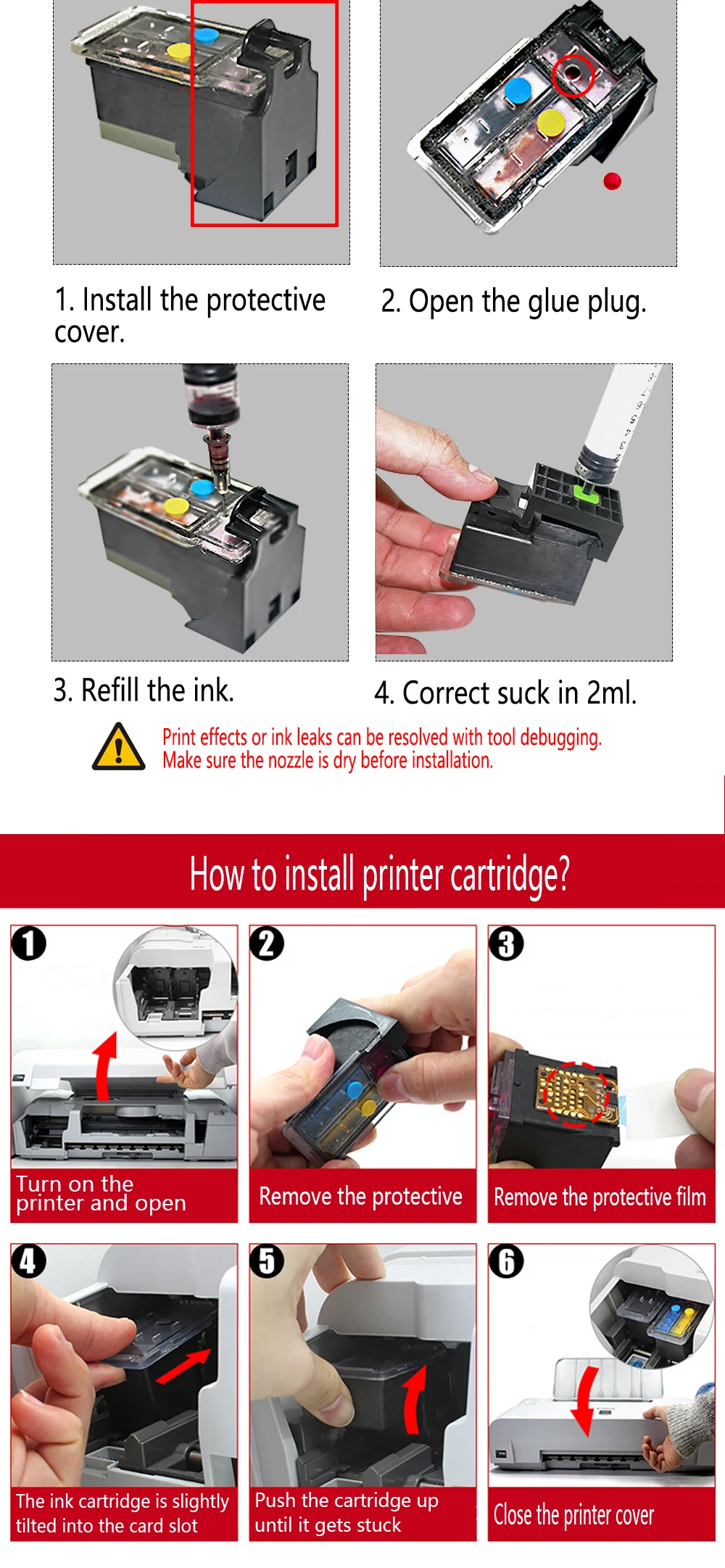 1. Install the protective cover.

2. Open the glue plug.

3. Refill the ink.

4. Correct suck in 2ml.

Print effects or ink leaks can be resolved with tool debugging.
Make sure the nozzle is dry before installation.

How to install printer cartridge?

1
Turn on the printer and open

2
Remove the protective

3
Remove the protective film

4
The ink cartridge is slightly tilted into the card slot

5
Push the cartridge up until it gets stuck

6
Close the printer cover