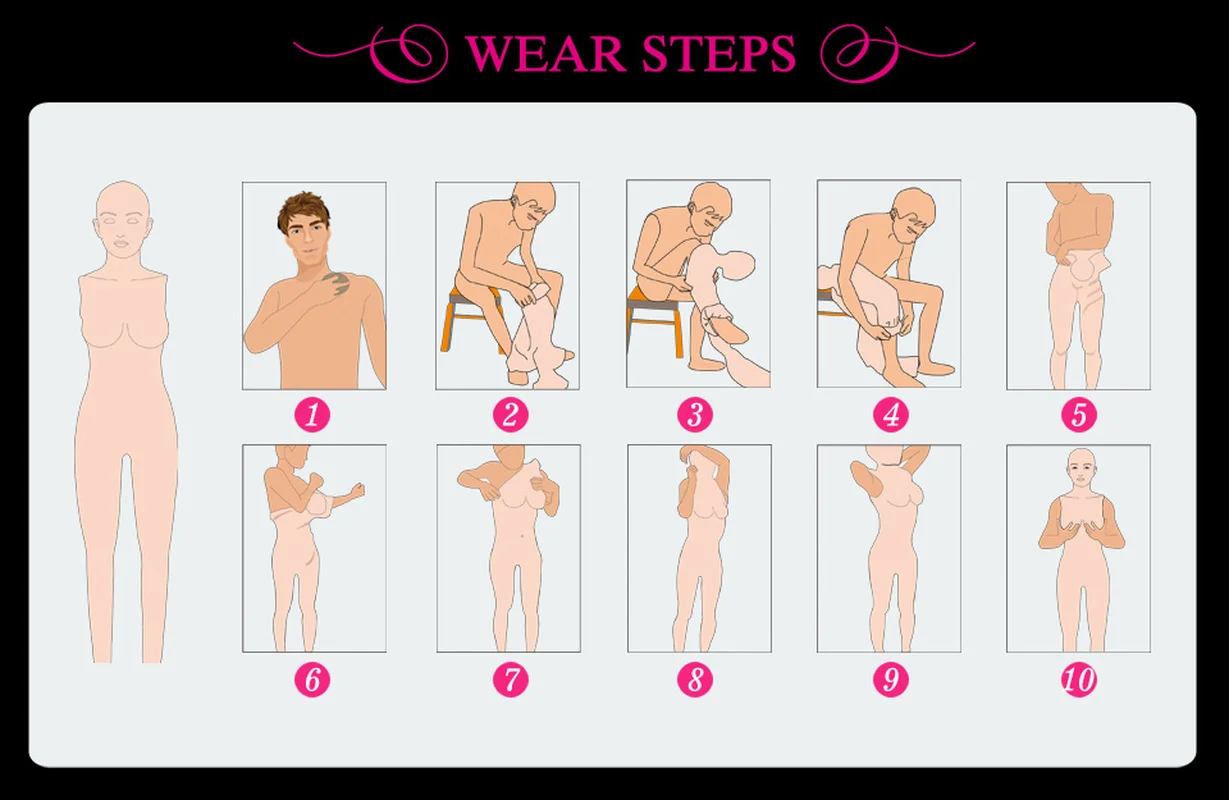 WEAR STEPS

1
2
3
4
5
6
7
8
9
10