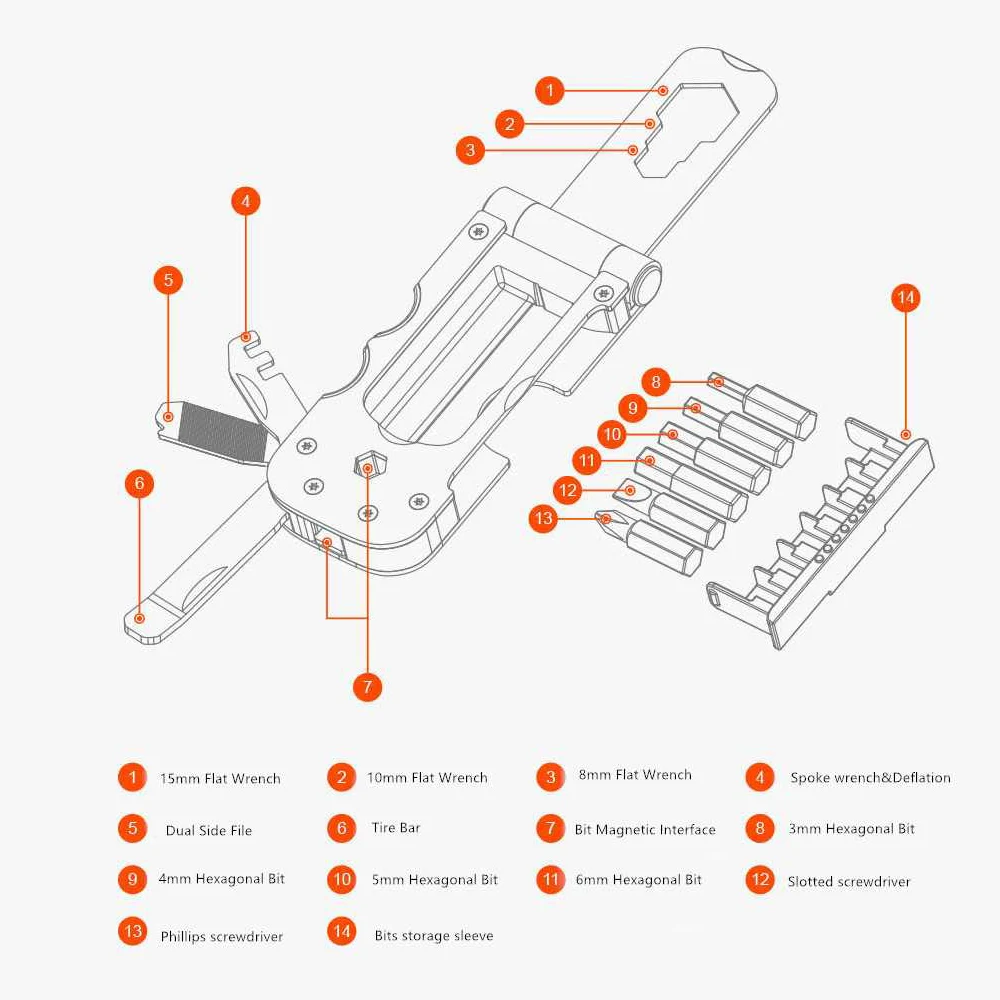 1
2
3
4
5
6
7
8
9
10
11
12
13
14

1 15mm Flat Wrench
2 10mm Flat Wrench
3 8mm Flat Wrench
4 Spoke wrench&Deflation
5 Dual Side File
6 Tire Bar
7 Bit Magnetic Interface
8 3mm Hexagonal Bit
9 4mm Hexagonal Bit
10 5mm Hexagonal Bit
11 6mm Hexagonal Bit
12 Slotted screwdriver
13 Phillips screwdriver
14 Bits storage sleeve