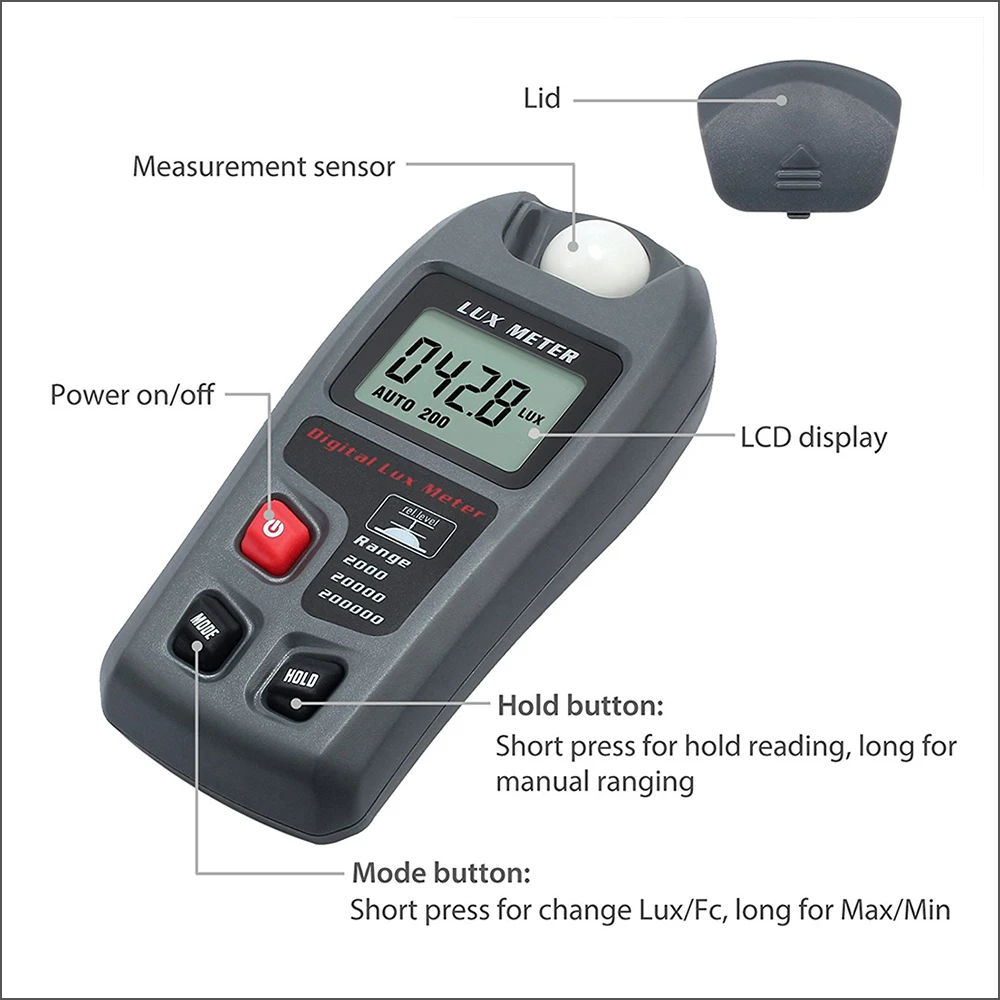 Lid

Measurement sensor

LUX METER

042.8 LUX

AUTO 200

Power on/off

LCD display

Digital Lux Meter

rel.level

Range
2000
20000
200000

MODE

HOLD

Hold button:
Short press for hold reading, long for manual ranging

Mode button:
Short press for change Lux/Fc, long for Max/Min