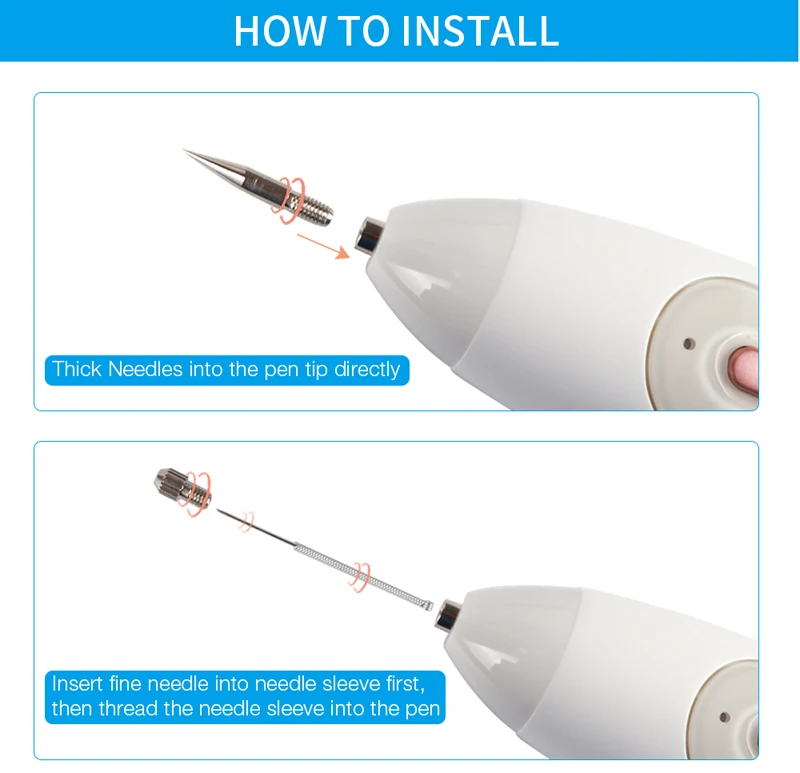 HOW TO INSTALL

Thick Needles into the pen tip directly

Insert fine needle into needle sleeve first, then thread the needle sleeve into the pen