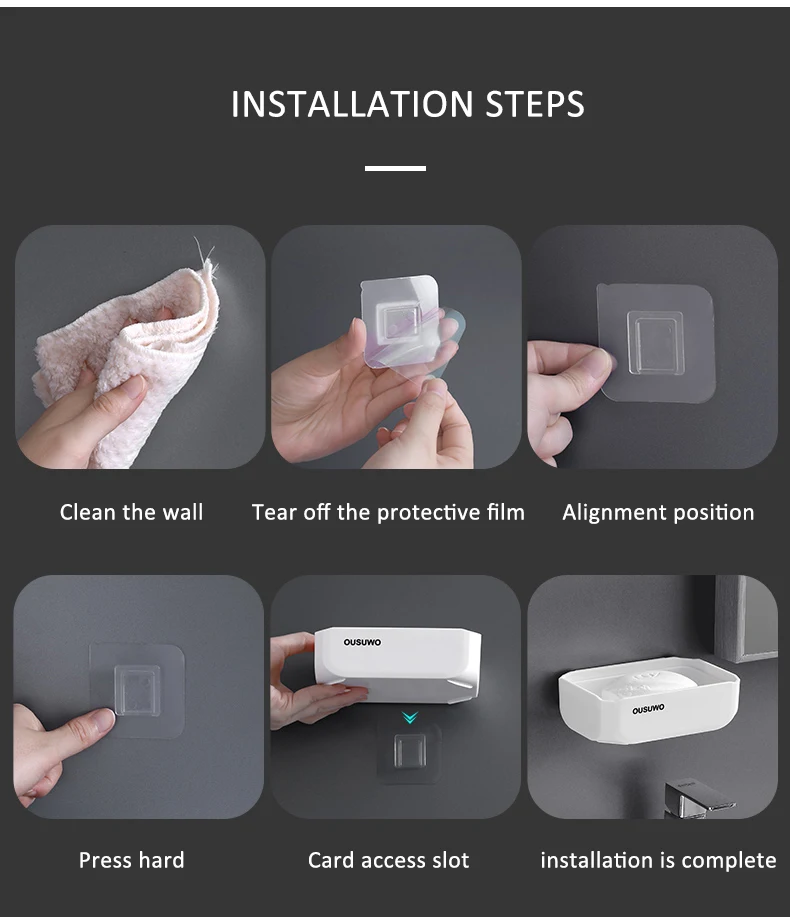 INSTALLATION STEPS

Clean the wall

Tear off the protective film

Alignment position

Press hard

OUSUWO

Card access slot

OUSUWO

installation is complete