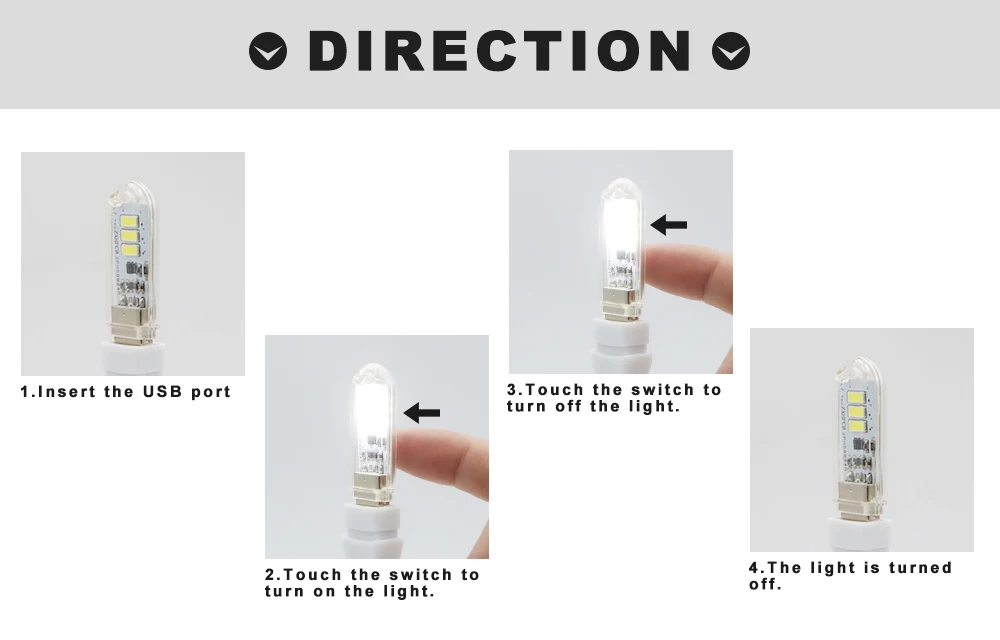 DIRECTION

1.Insert the USB port

2.Touch the switch to turn on the light.

3.Touch the switch to turn off the light.

4.The light is turned off.