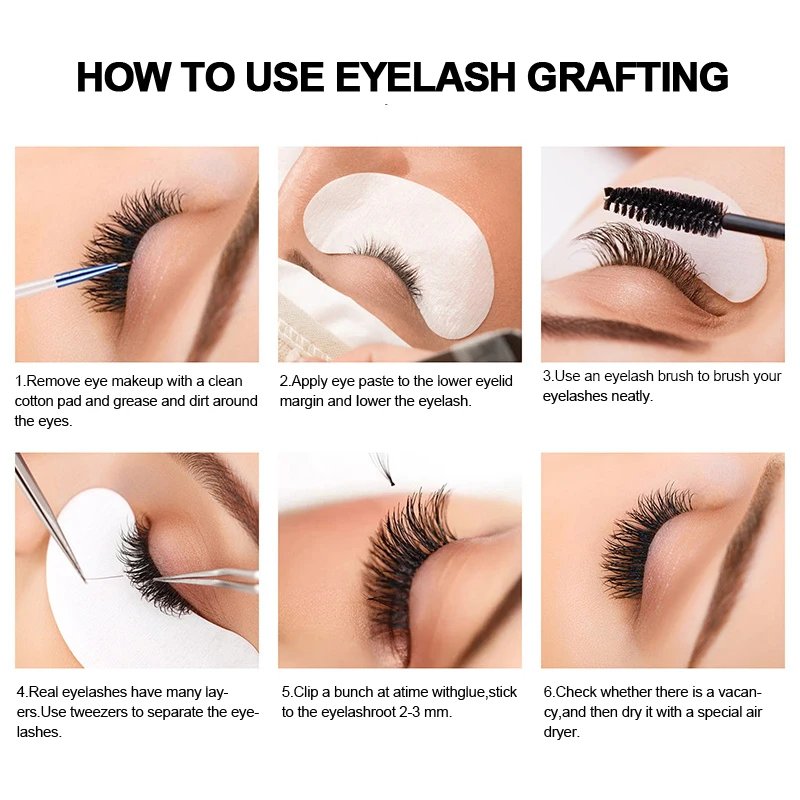 HOW TO USE EYELASH GRAFTING

1.Remove eye makeup with a clean cotton pad and grease and dirt around the eyes.

2.Apply eye paste to the lower eyelid margin and lower the eyelash.

3.Use an eyelash brush to brush your eyelashes neatly.

4.Real eyelashes have many layers.Use tweezers to separate the eyelashes.

5.Clip a bunch at atime withglue,stick to the eyelashroot 2-3 mm.

6.Check whether there is a vacancy,and then dry it with a special air dryer.