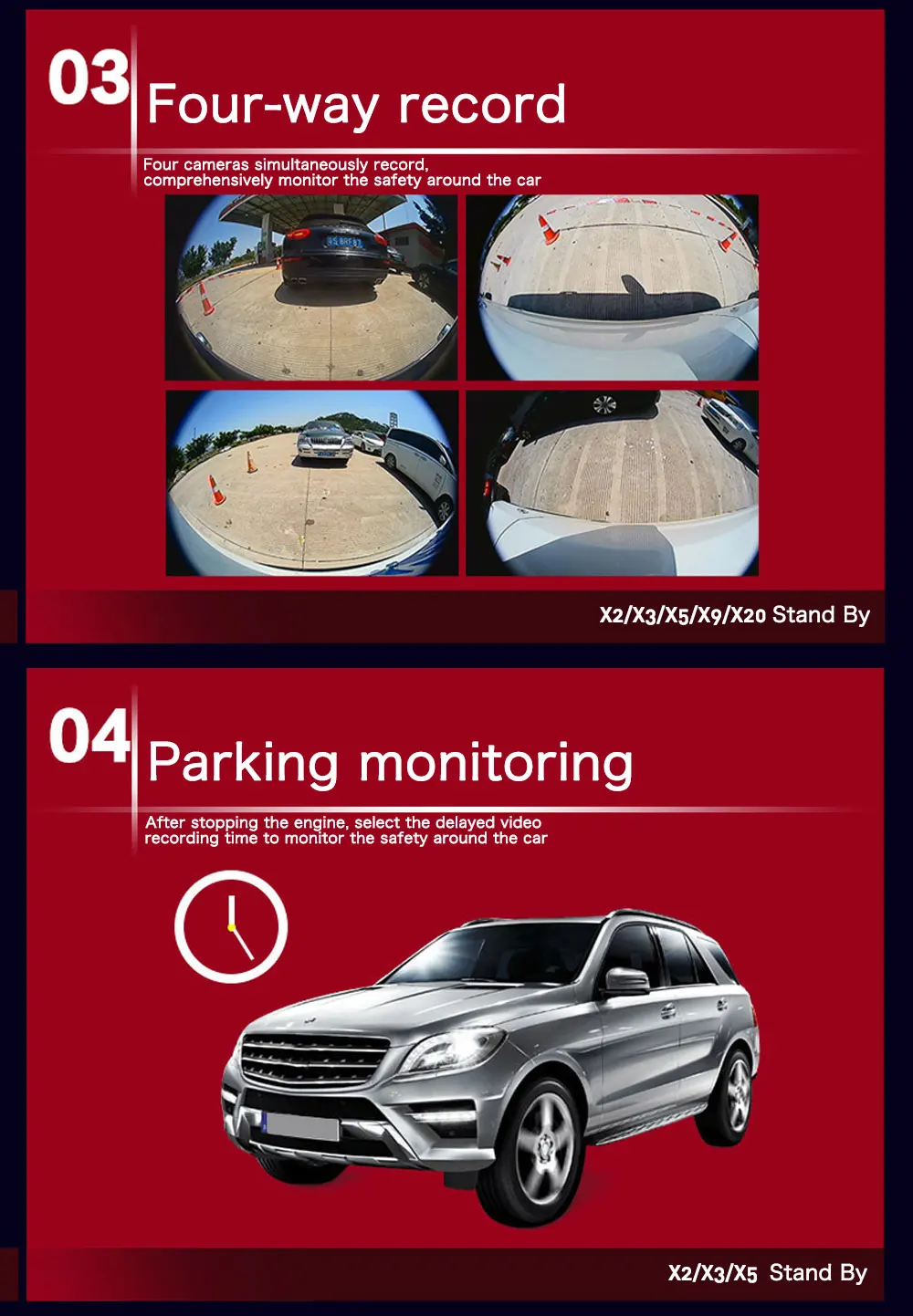 03 Four-way record

Four cameras simultaneously record, comprehensively monitor the safety around the car

X2/X3/X5/X9/X20 Stand By

04 Parking monitoring

After stopping the engine, select the delayed video recording time to monitor the safety around the car

X2/X3/X5 Stand By