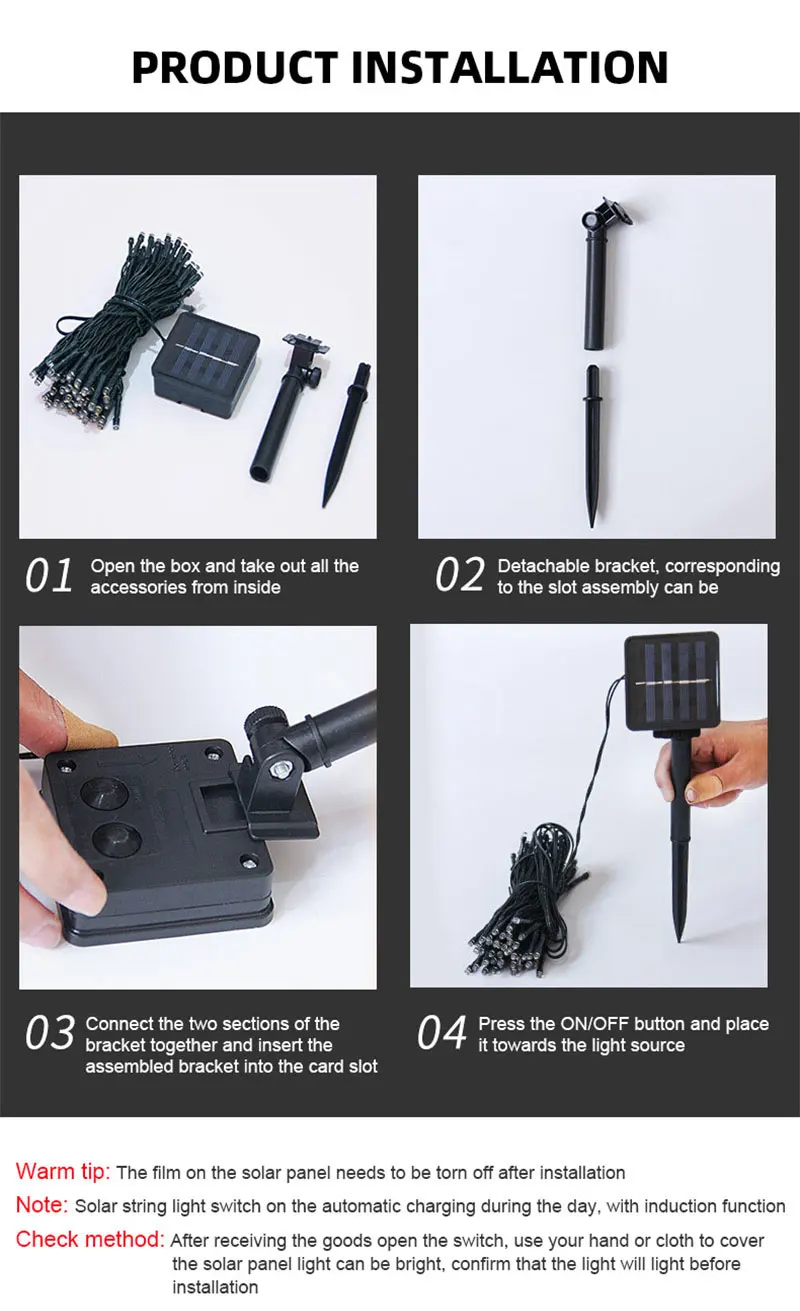 PRODUCT INSTALLATION

01 Open the box and take out all the accessories from inside

02 Detachable bracket, corresponding to the slot assembly can be

03 Connect the two sections of the bracket together and insert the assembled bracket into the card slot

04 Press the ON/OFF button and place it towards the light source

Warm tip: The film on the solar panel needs to be torn off after installation

Note: Solar string light switch on the automatic charging during the day, with induction function

Check method: After receiving the goods open the switch, use your hand or cloth to cover the solar panel light can be bright, confirm that the light will light before installation