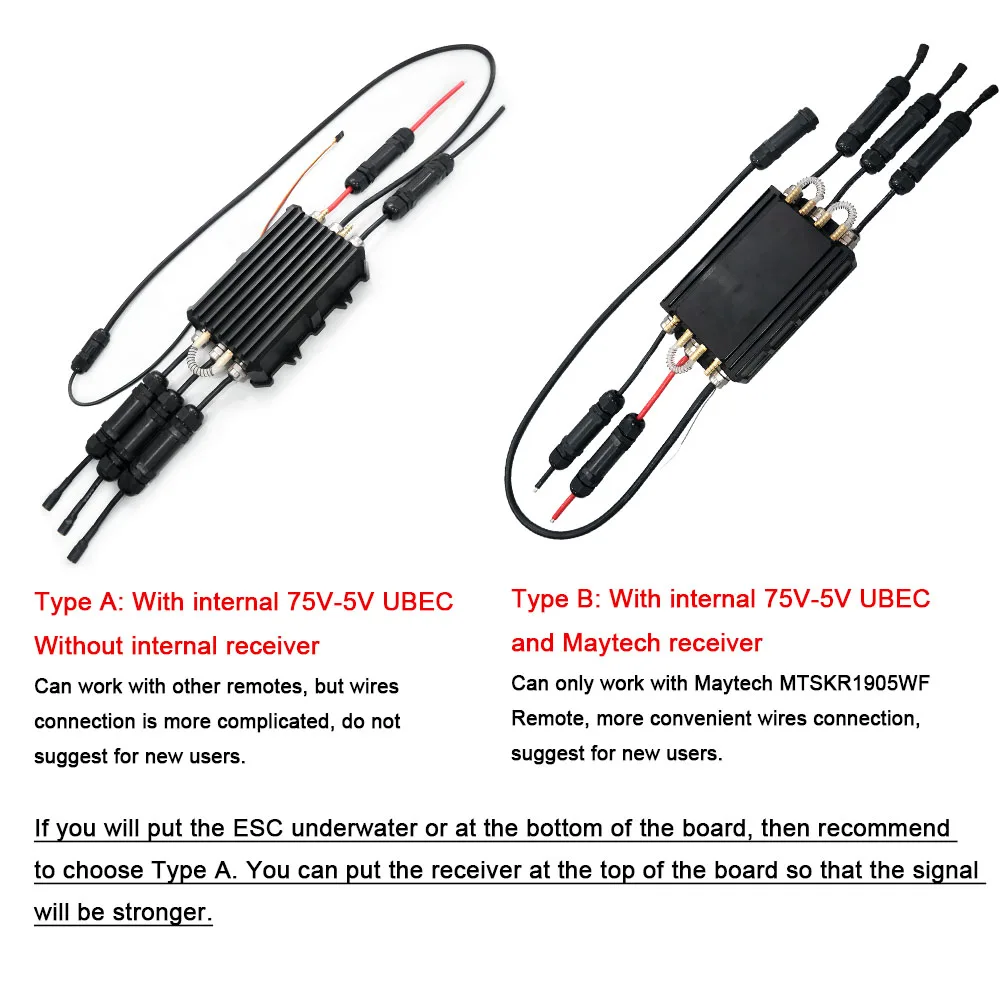 Type A: With internal 75V-5V UBEC
Without internal receiver

Can work with other remotes, but wires connection is more complicated, do not suggest for new users.

Type B: With internal 75V-5V UBEC
and Maytech receiver

Can only work with Maytech MTSKR1905WF Remote, more convenient wires connection, suggest for new users.

If you will put the ESC underwater or at the bottom of the board, then recommend to choose Type A. You can put the receiver at the top of the board so that the signal will be stronger.