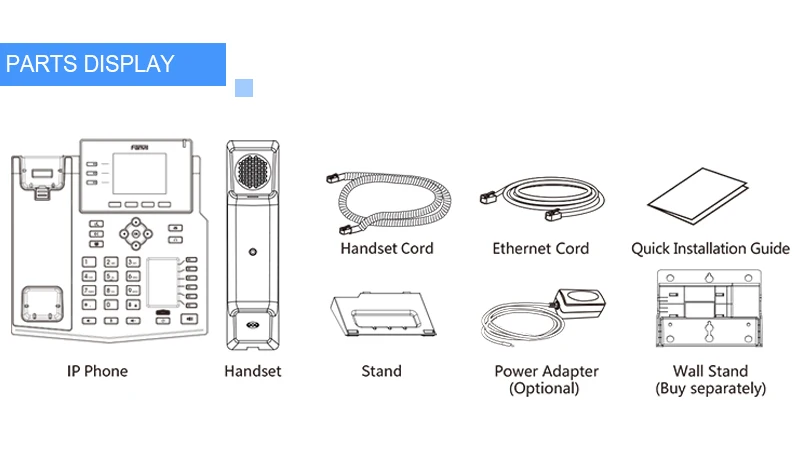 PARTS DISPLAY

Handset Cord

Ethernet Cord

Quick Installation Guide

IP Phone

Handset

Stand

Power Adapter (Optional)

Wall Stand (Buy separately)