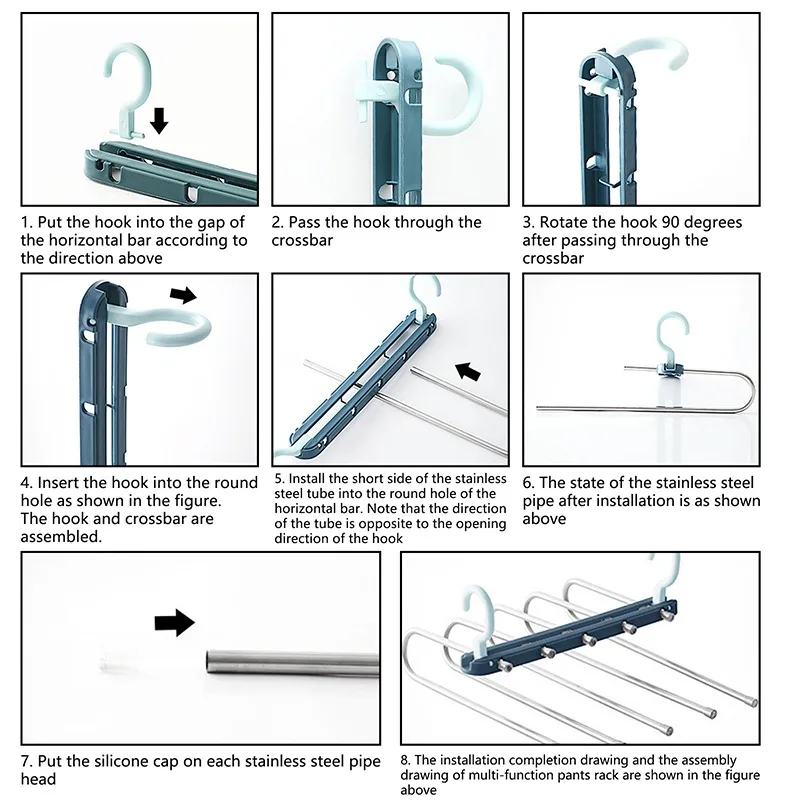 1. Put the hook into the gap of the horizontal bar according to the direction above

2. Pass the hook through the crossbar

3. Rotate the hook 90 degrees after passing through the crossbar

4. Insert the hook into the round hole as shown in the figure. The hook and crossbar are assembled.

5. Install the short side of the stainless steel tube into the round hole of the horizontal bar. Note that the direction of the tube is opposite to the opening direction of the hook

6. The state of the stainless steel pipe after installation is as shown above

7. Put the silicone cap on each stainless steel pipe head

8. The installation completion drawing and the assembly drawing of multi-function pants rack are shown in the figure above