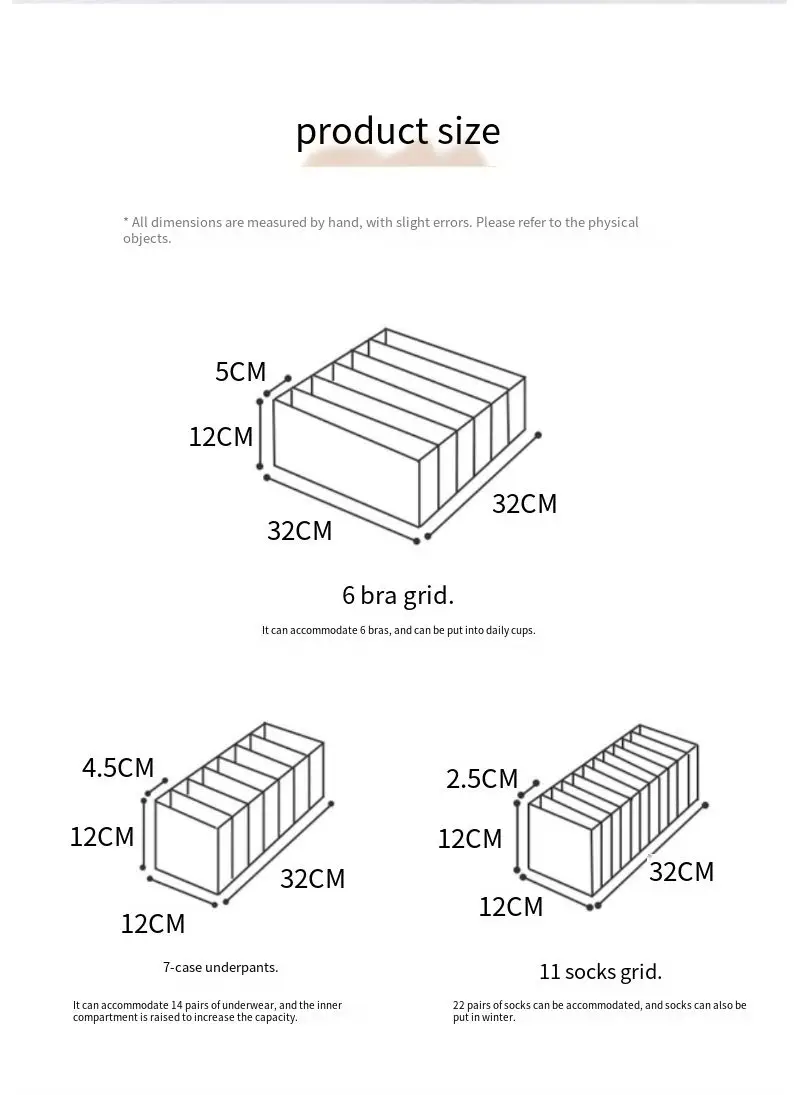 product size

* All dimensions are measured by hand, with slight errors. Please refer to the physical objects.

5CM
12CM
32CM
32CM

6 bra grid.

It can accommodate 6 bras, and can be put into daily cups.

4.5CM
12CM
32CM
12CM

7-case underpants.

It can accommodate 14 pairs of underwear, and the inner compartment is raised to increase the capacity.

2.5CM
12CM
32CM
12CM

11 socks grid.

22 pairs of socks can be accommodated, and socks can also be put in winter.