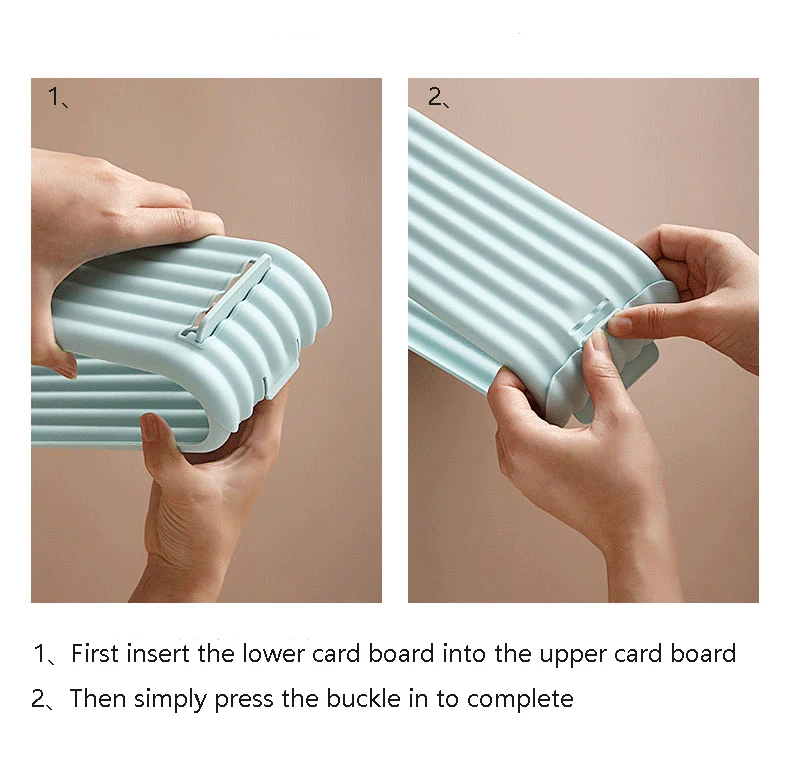 1、

2、

1、First insert the lower card board into the upper card board

2、Then simply press the buckle in to complete