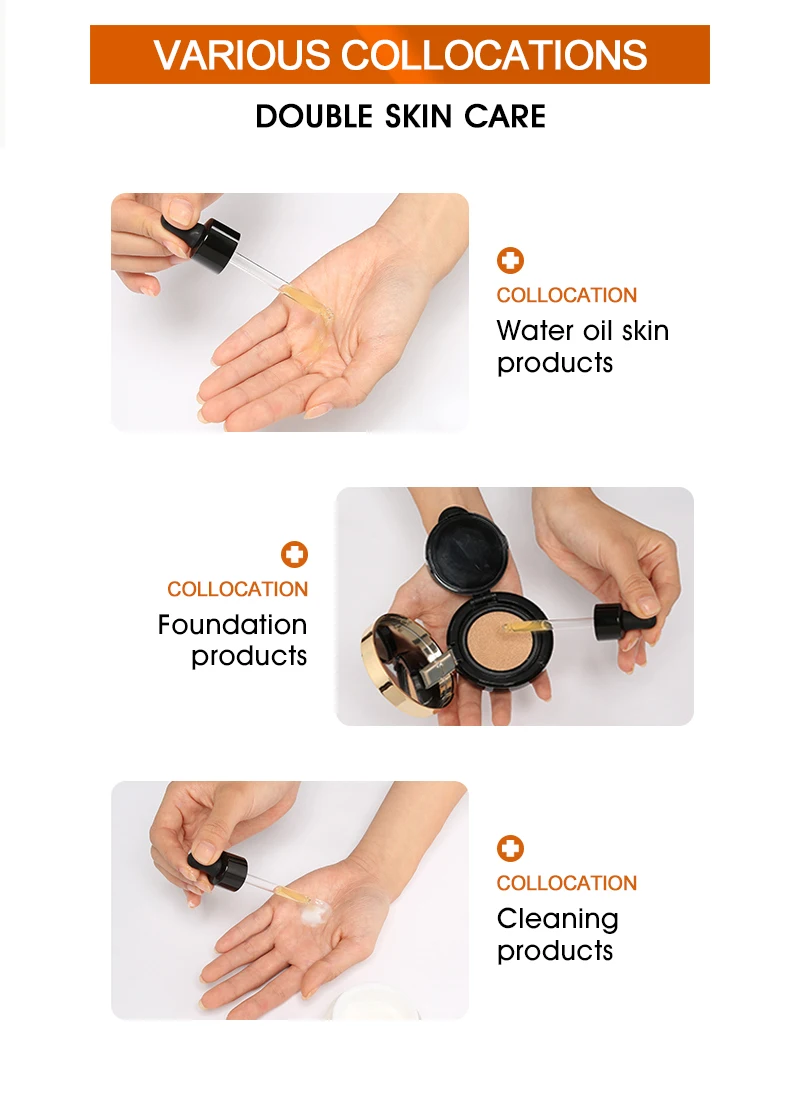 VARIOUS COLLOCATIONS

DOUBLE SKIN CARE

COLLOCATION
Water oil skin products

COLLOCATION
Foundation products

COLLOCATION
Cleaning products