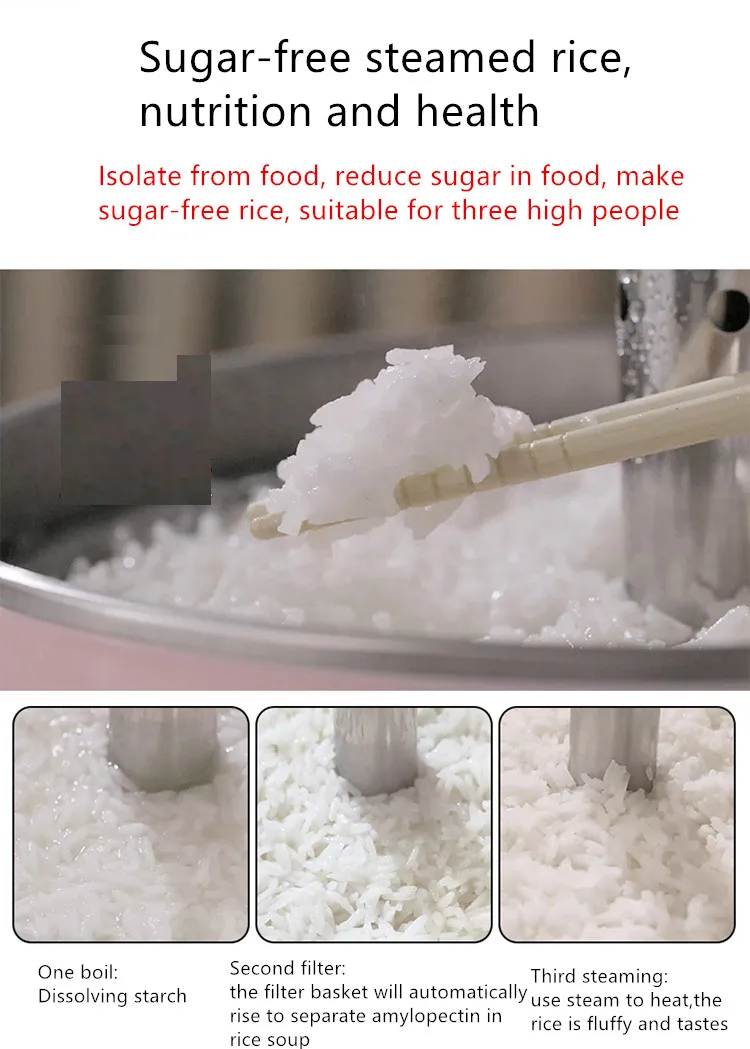 Sugar-free steamed rice, nutrition and health

Isolate from food, reduce sugar in food, make sugar-free rice, suitable for three high people

One boil:
Dissolving starch

Second filter:
the filter basket will automatically rise to separate amylopectin in rice soup

Third steaming:
use steam to heat,the rice is fluffy and tastes