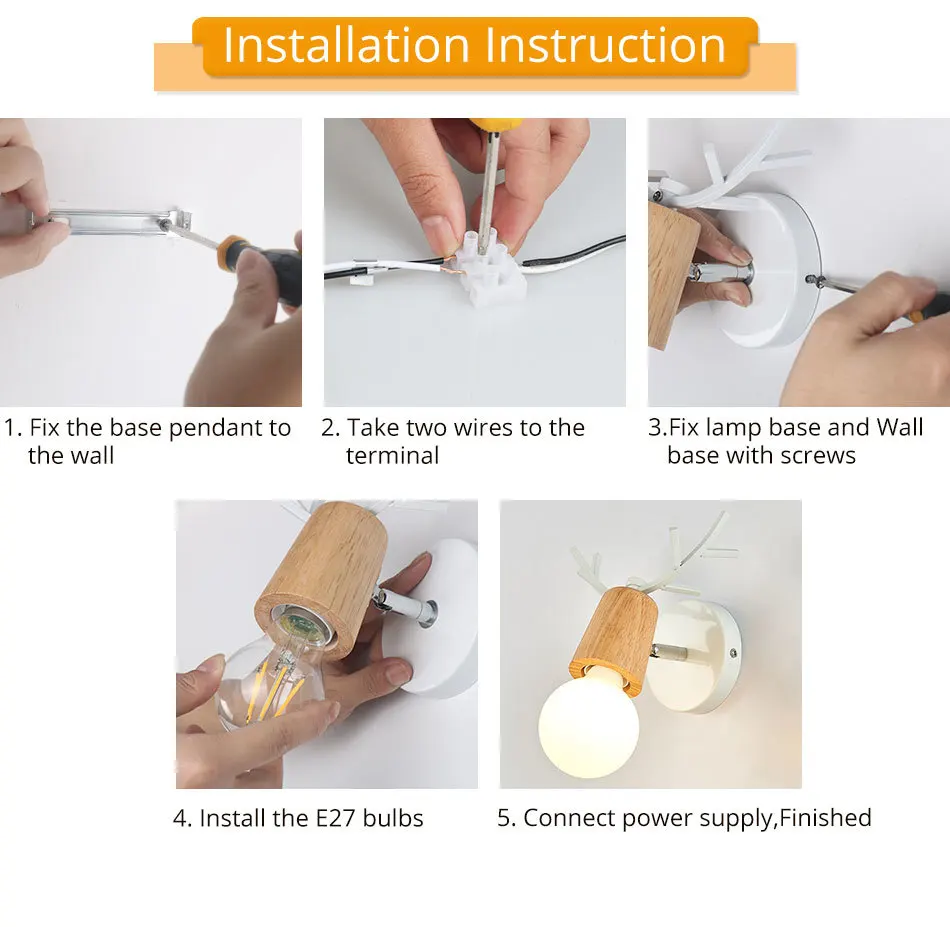 Installation Instruction

1. Fix the base pendant to the wall

2. Take two wires to the terminal

3.Fix lamp base and Wall base with screws

4. Install the E27 bulbs

5. Connect power supply,Finished