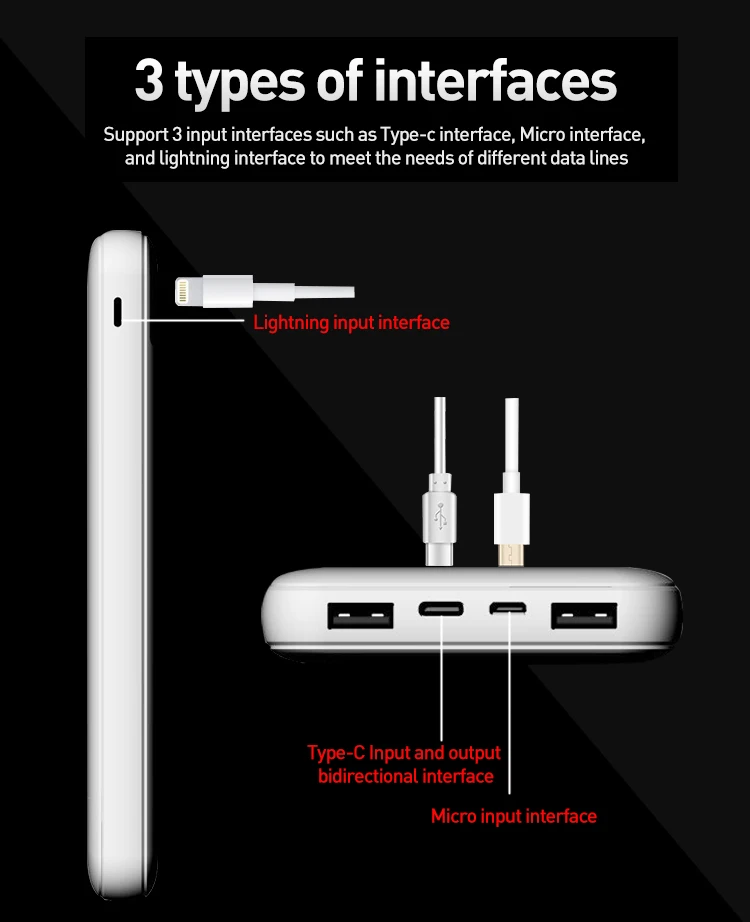 3 types of interfaces

Support 3 input interfaces such as Type-c interface, Micro interface, and lightning interface to meet the needs of different data lines

Lightning input interface

Type-C Input and output bidirectional interface

Micro input interface