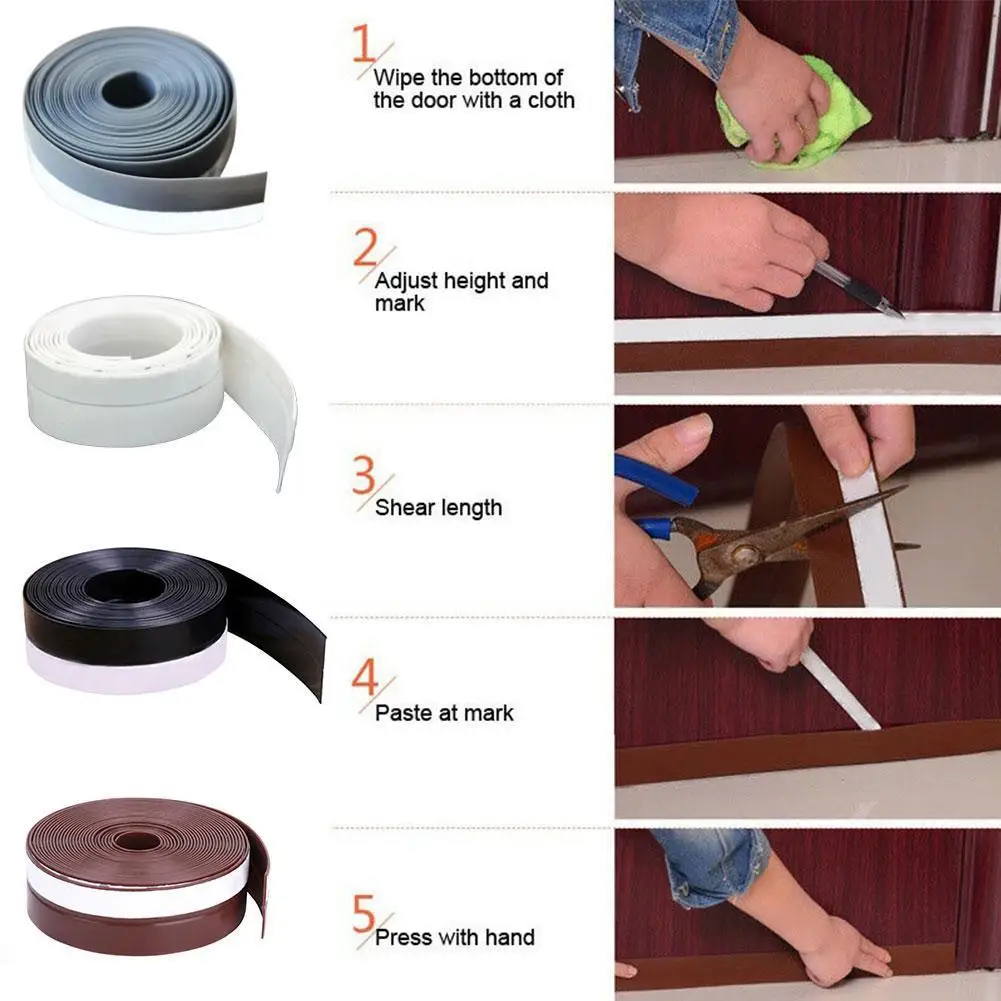 1
Wipe the bottom of the door with a cloth

2
Adjust height and mark

3
Shear length

4
Paste at mark

5
Press with hand