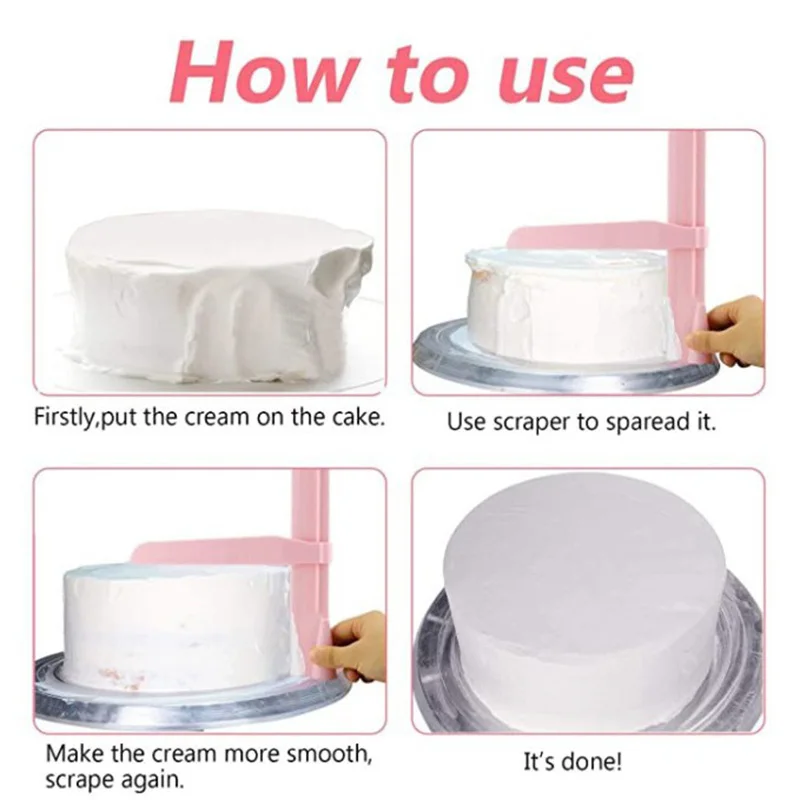 How to use

Firstly,put the cream on the cake.

Use scraper to sparead it.

Make the cream more smooth, scrape again.

It's done!