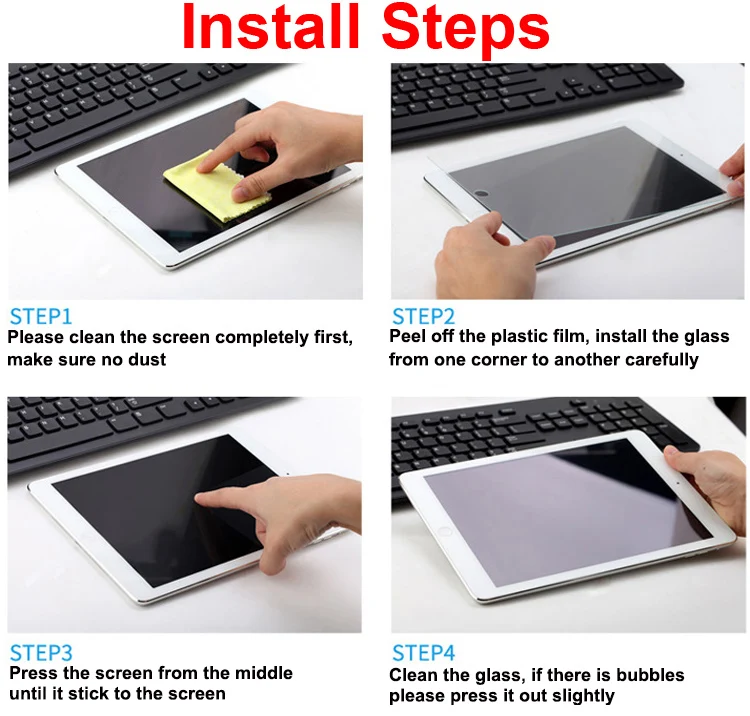 Install Steps

STEP1
Please clean the screen completely first, make sure no dust

STEP2
Peel off the plastic film, install the glass from one corner to another carefully

STEP3
Press the screen from the middle until it stick to the screen

STEP4
Clean the glass, if there is bubbles please press it out slightly