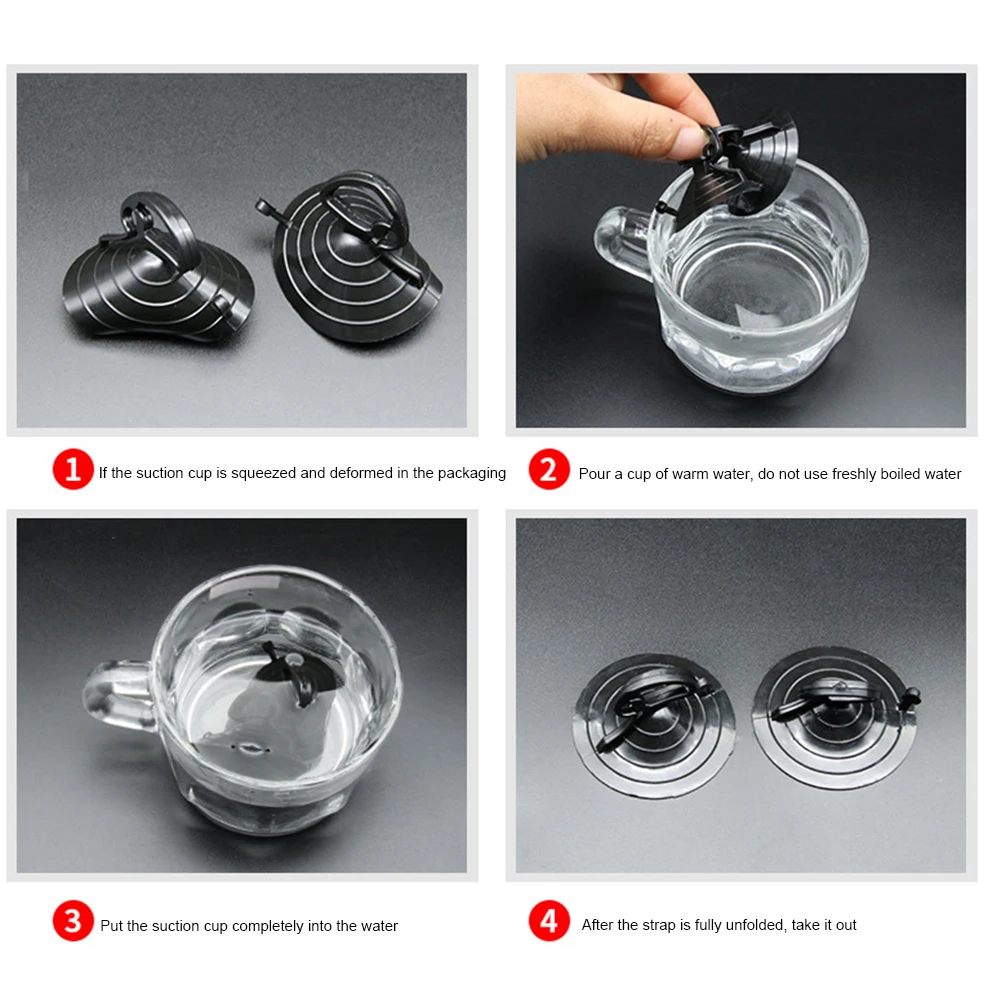 1 If the suction cup is squeezed and deformed in the packaging

2 Pour a cup of warm water, do not use freshly boiled water

3 Put the suction cup completely into the water

4 After the strap is fully unfolded, take it out