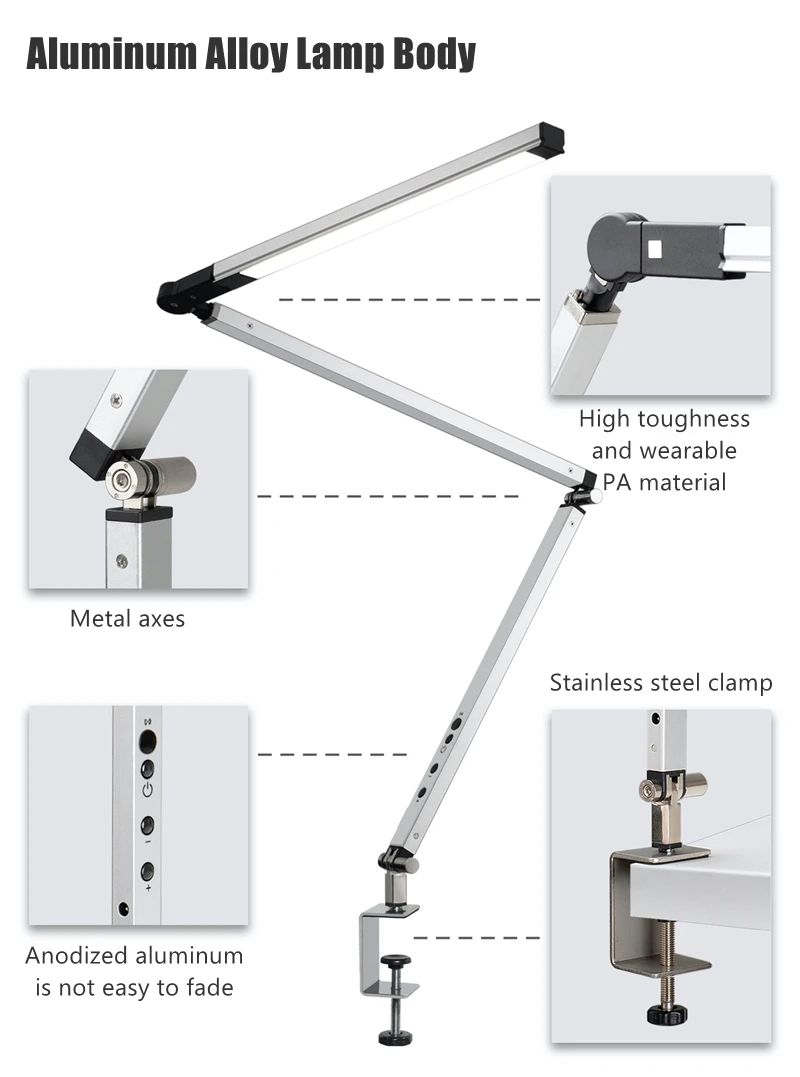 Aluminum Alloy Lamp Body

High toughness and wearable PA material

Metal axes

Stainless steel clamp

Anodized aluminum is not easy to fade