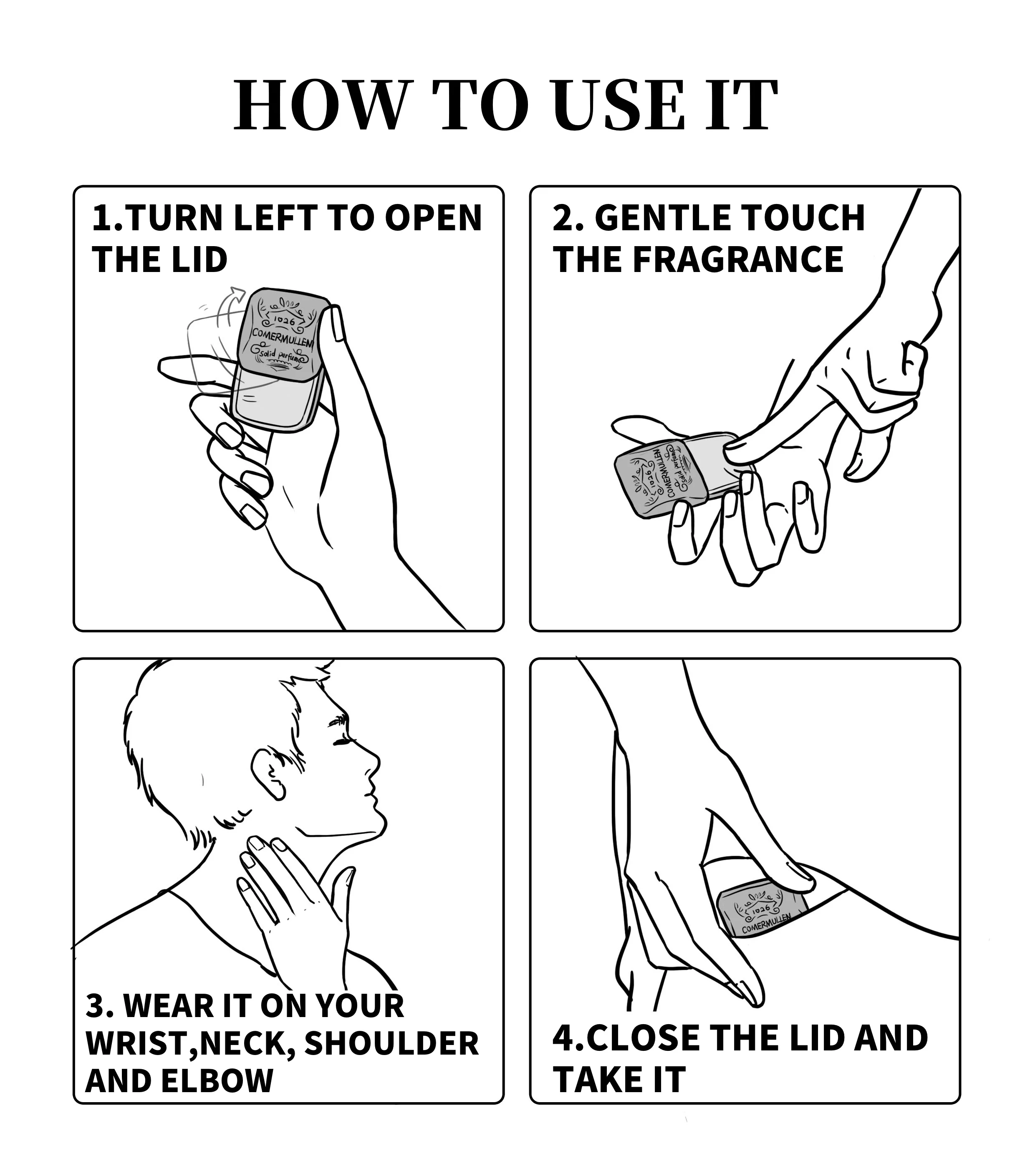 HOW TO USE IT

1.TURN LEFT TO OPEN THE LID

1026
COMERMULLEN
solid perfume

2. GENTLE TOUCH THE FRAGRANCE

1026
COMERMULLEN
solid perfume

3. WEAR IT ON YOUR WRIST,NECK, SHOULDER AND ELBOW

1026
COMERMULLEN

4.CLOSE THE LID AND TAKE IT