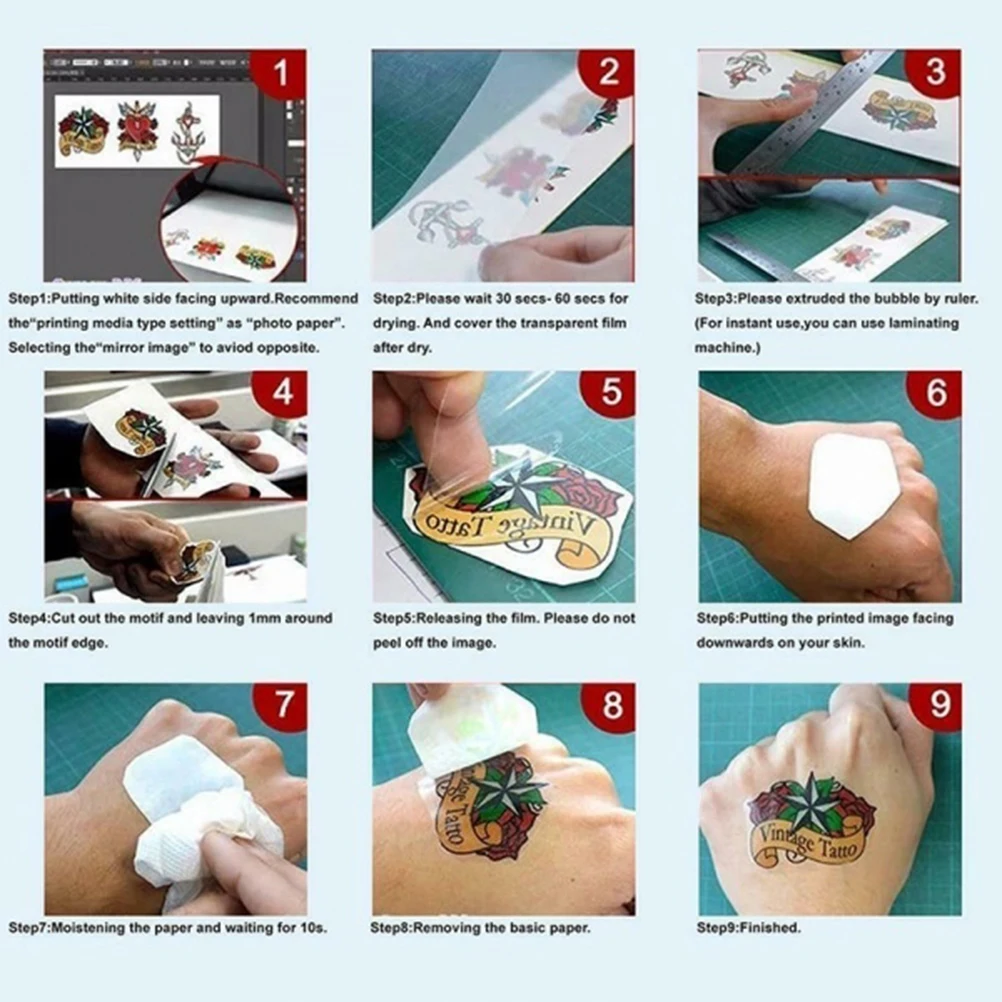 1

Step1:Putting white side facing upward.Recommend the"printing media type setting" as "photo paper". Selecting the"mirror image" to aviod opposite.

2

Step2:Please wait 30 secs- 60 secs for drying. And cover the transparent film after dry.

3

Step3:Please extruded the bubble by ruler. (For instant use,you can use laminating machine.)

4

Step4:Cut out the motif and leaving 1mm around the motif edge.

5

Vintage Tatto

Step5:Releasing the film. Please do not peel off the image.

6

Step6:Putting the printed image facing downwards on your skin.

7

Step7:Moistening the paper and waiting for 10s.

8

Vintage Tatto

Step8:Removing the basic paper.

9

Vintage Tatto

Step9:Finished.