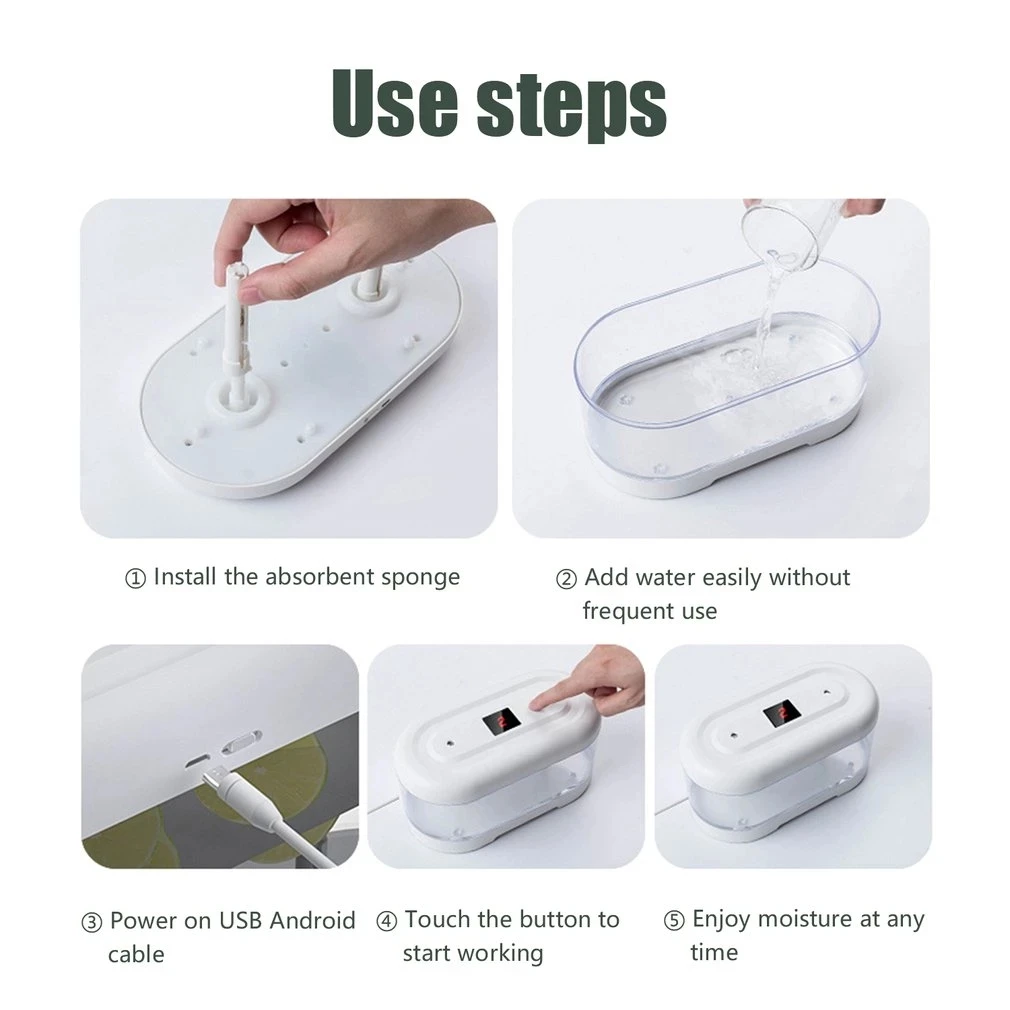 Use steps

① Install the absorbent sponge

② Add water easily without frequent use

③ Power on USB Android cable

④ Touch the button to start working

⑤ Enjoy moisture at any time