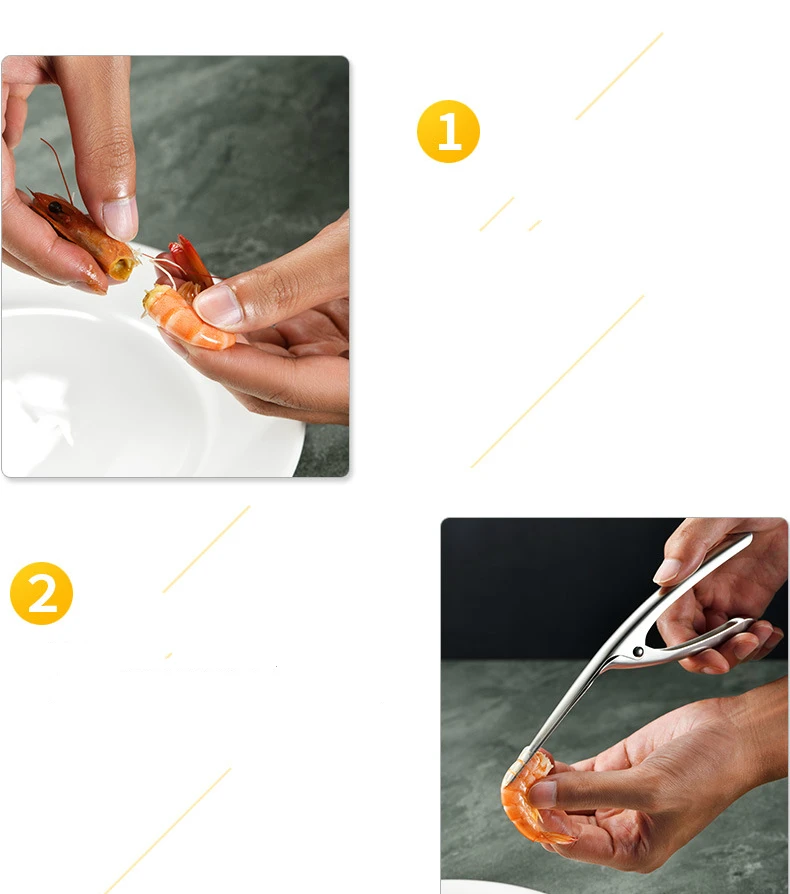 1

2