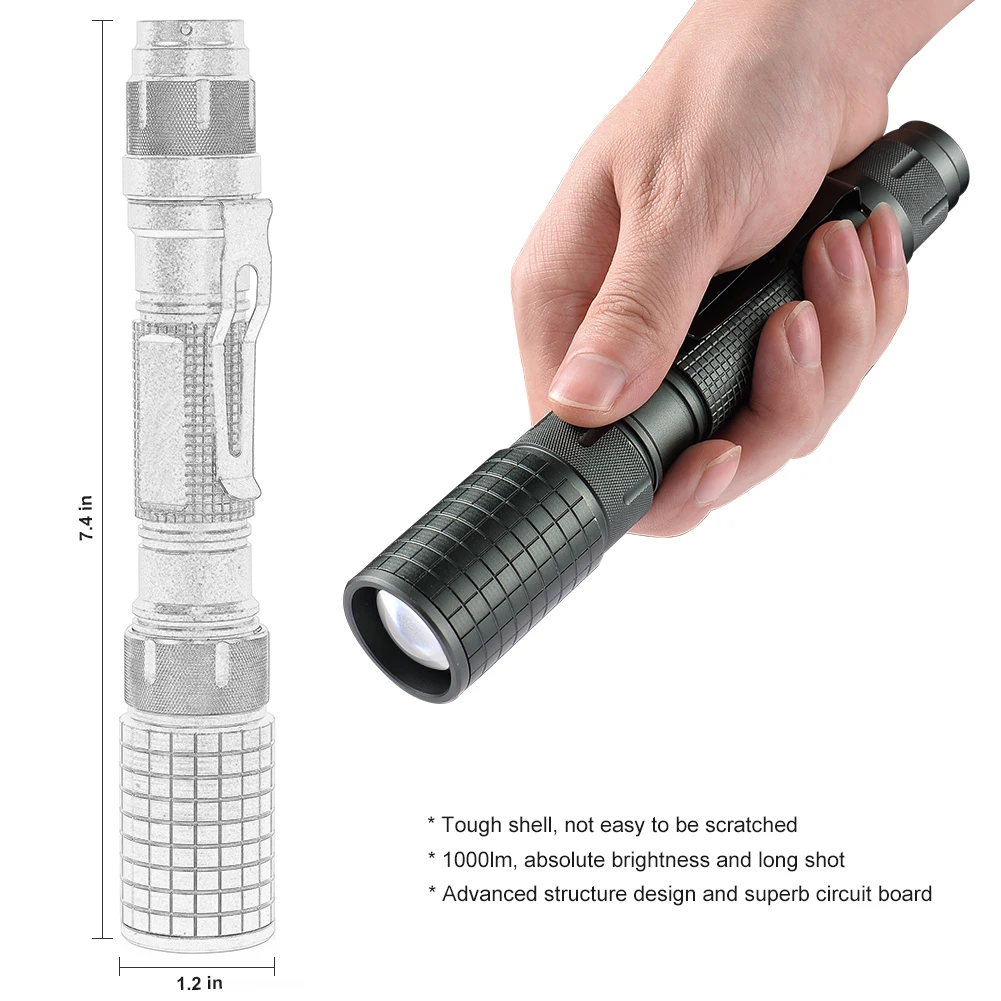 7.4 in

1.2 in

* Tough shell, not easy to be scratched
* 1000lm, absolute brightness and long shot
* Advanced structure design and superb circuit board