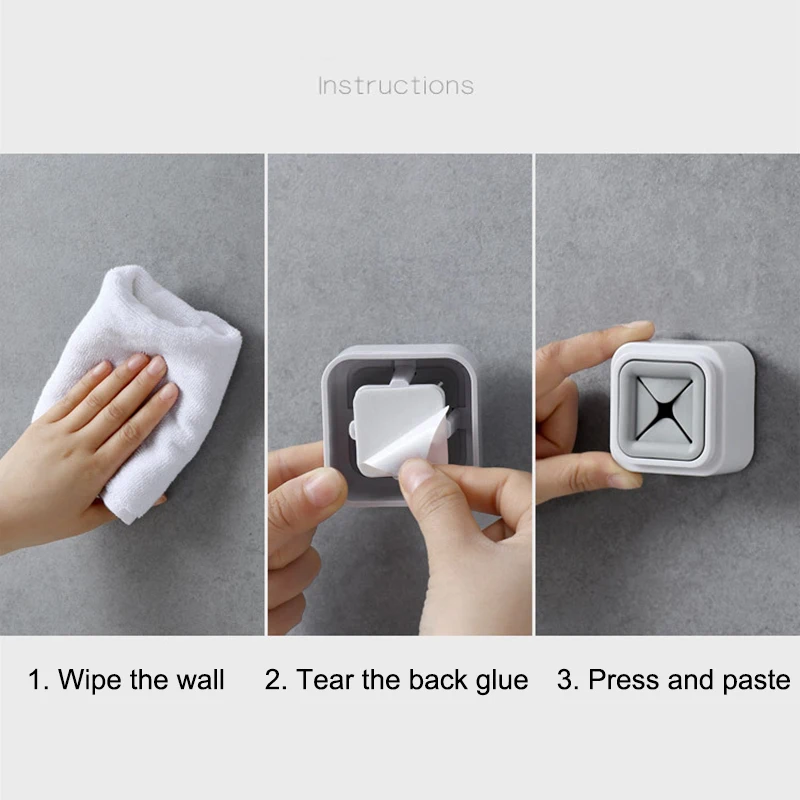 Instructions

1. Wipe the wall

2. Tear the back glue

3. Press and paste