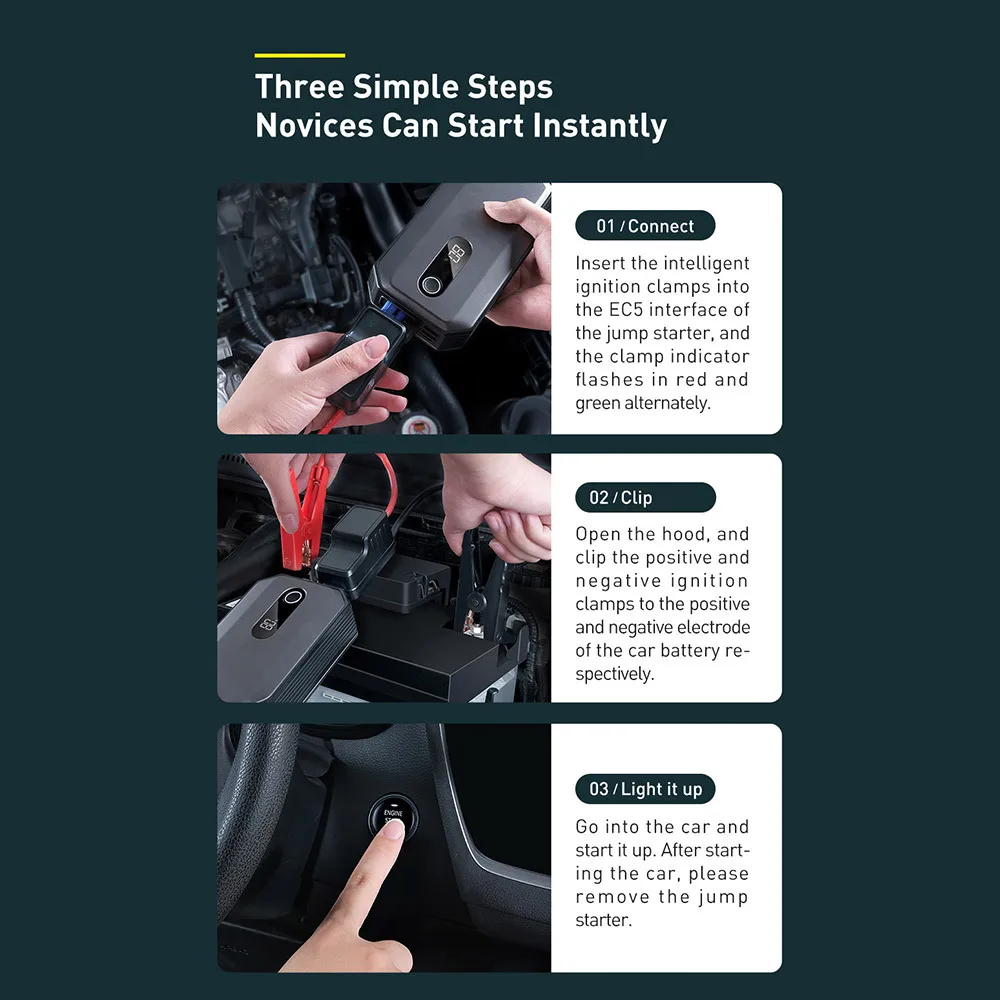 Three Simple Steps
Novices Can Start Instantly

01 / Connect

Insert the intelligent ignition clamps into the EC5 interface of the jump starter, and the clamp indicator flashes in red and green alternately.

02 / Clip

Open the hood, and clip the positive and negative ignition clamps to the positive and negative electrode of the car battery respectively.

ENGINE

03 / Light it up

Go into the car and start it up. After starting the car, please remove the jump starter.