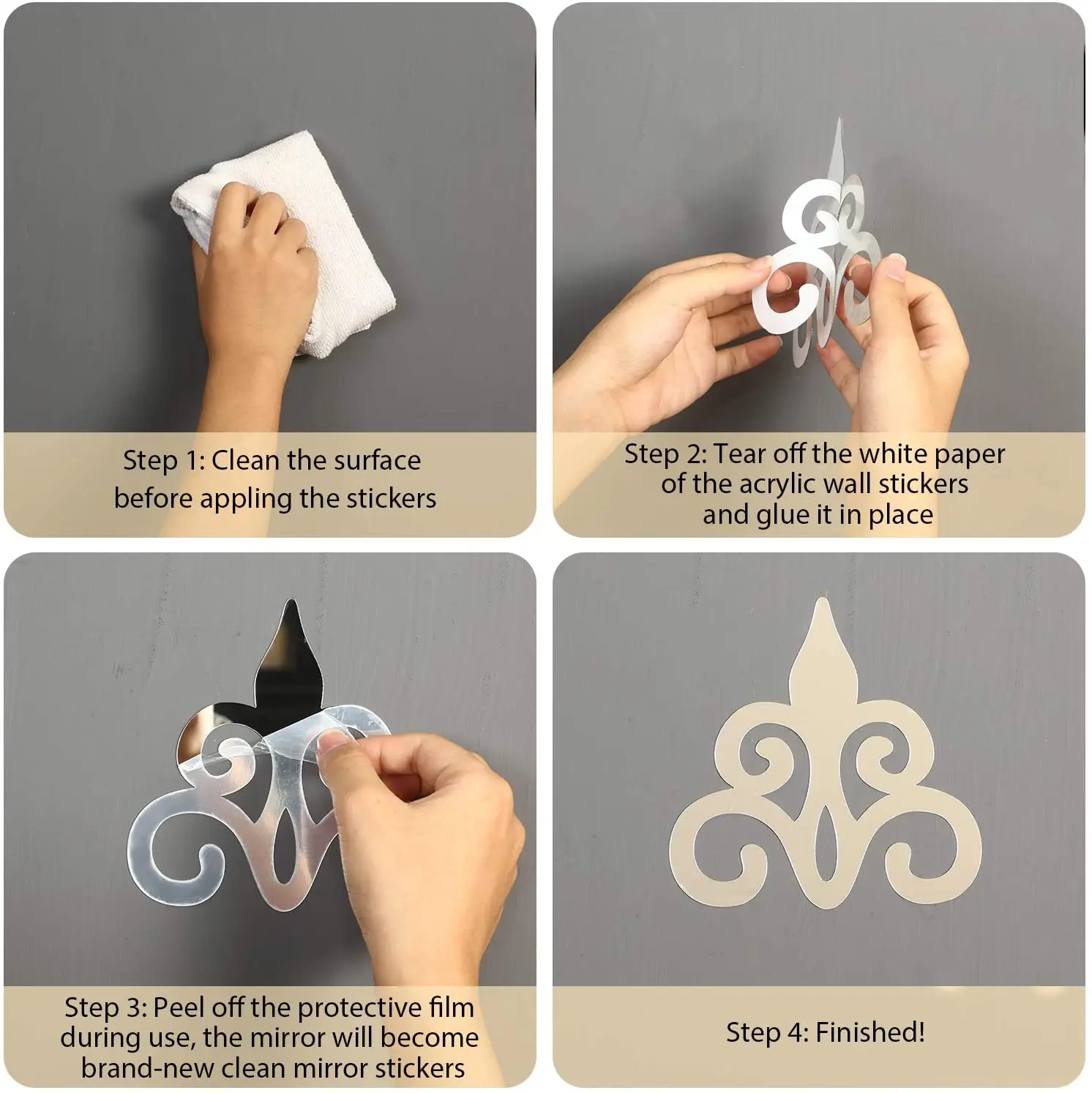 Step 1: Clean the surface before appling the stickers

Step 2: Tear off the white paper of the acrylic wall stickers and glue it in place

Step 3: Peel off the protective film during use, the mirror will become brand-new clean mirror stickers

Step 4: Finished!