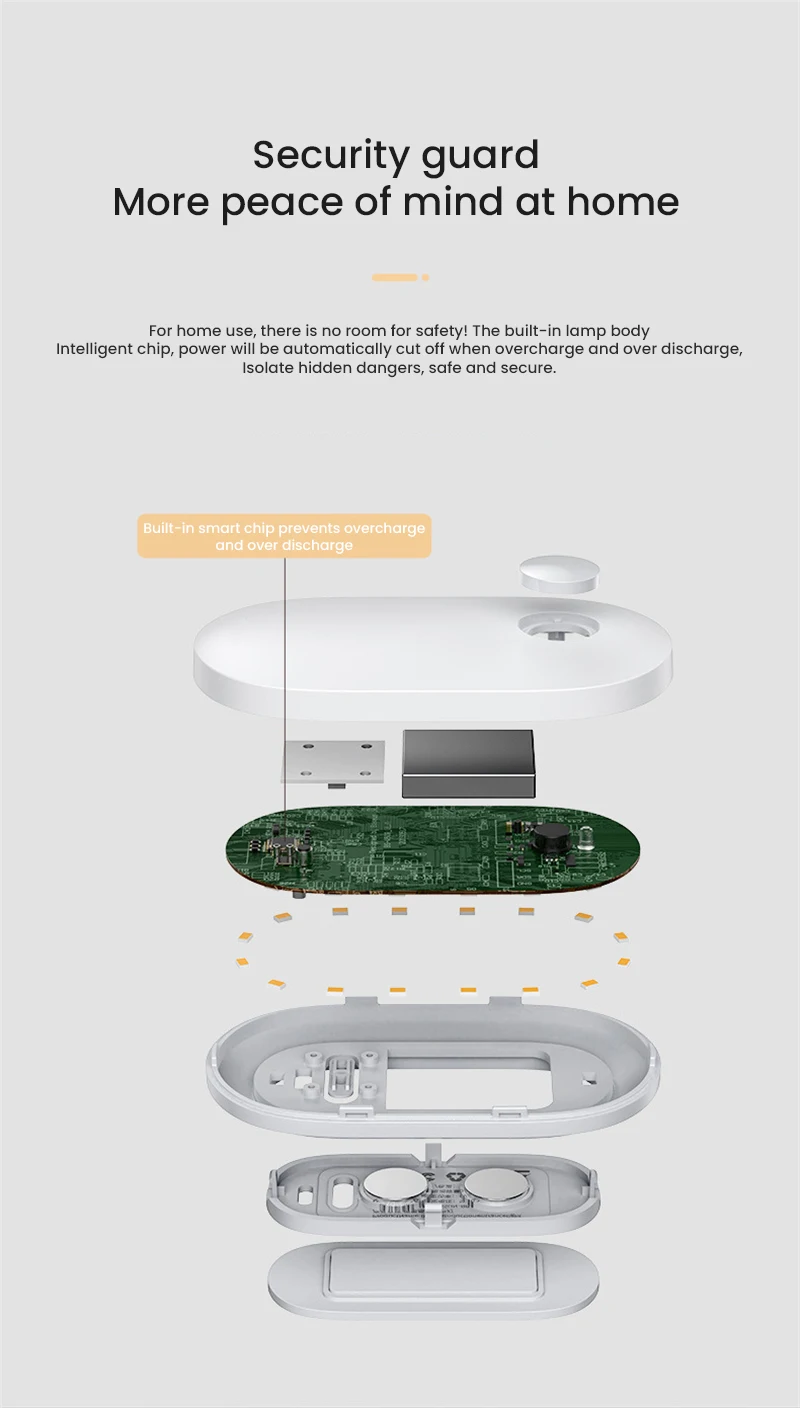 Security guard
More peace of mind at home

For home use, there is no room for safety! The built-in lamp body
Intelligent chip, power will be automatically cut off when overcharge and over discharge,
Isolate hidden dangers, safe and secure.

Built-in smart chip prevents overcharge and over discharge