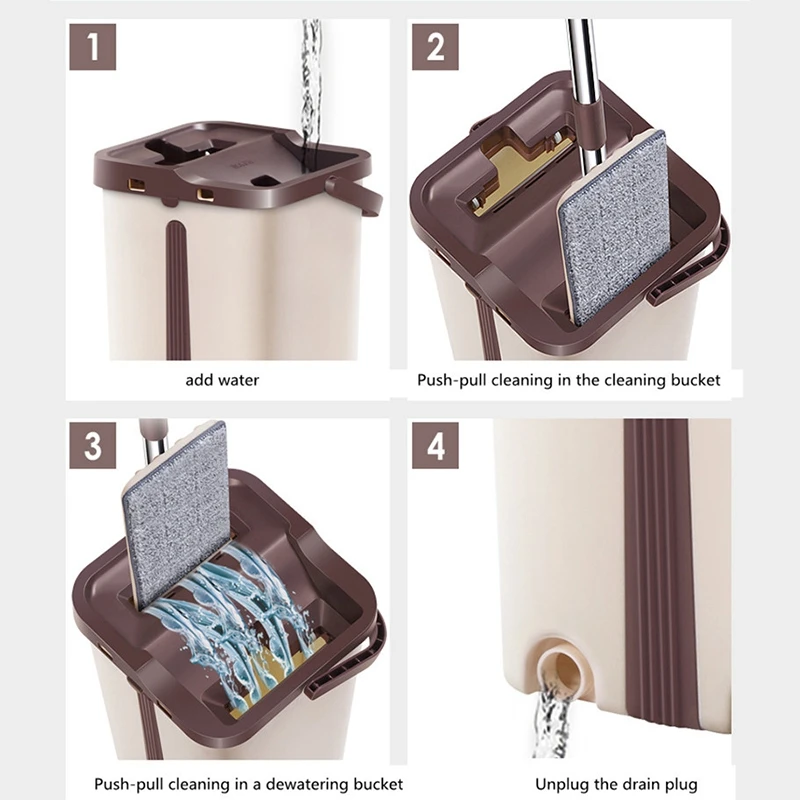 1

add water

2

Push-pull cleaning in the cleaning bucket

3

Push-pull cleaning in a dewatering bucket

4

Unplug the drain plug