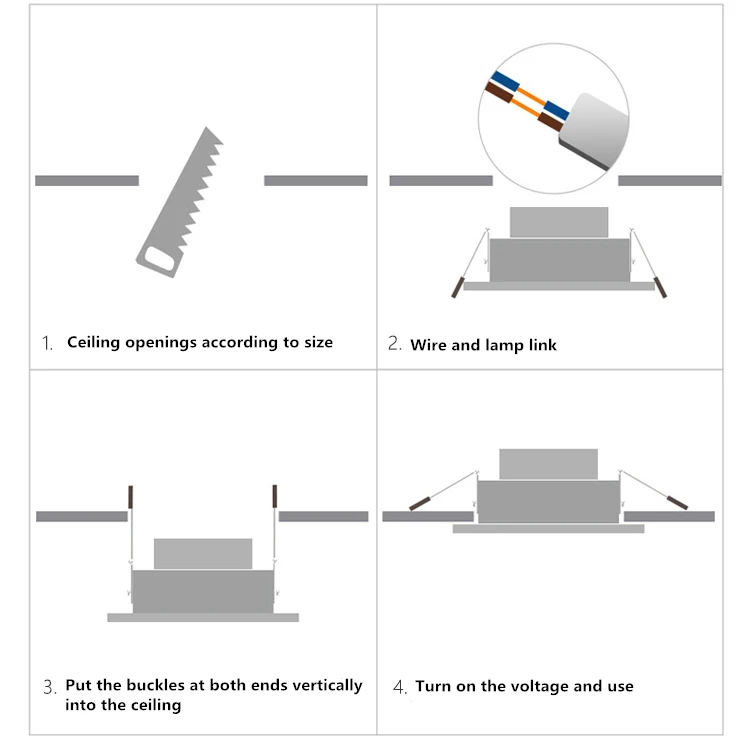 1. Ceiling openings according to size

2. Wire and lamp link

3. Put the buckles at both ends vertically into the ceiling

4. Turn on the voltage and use