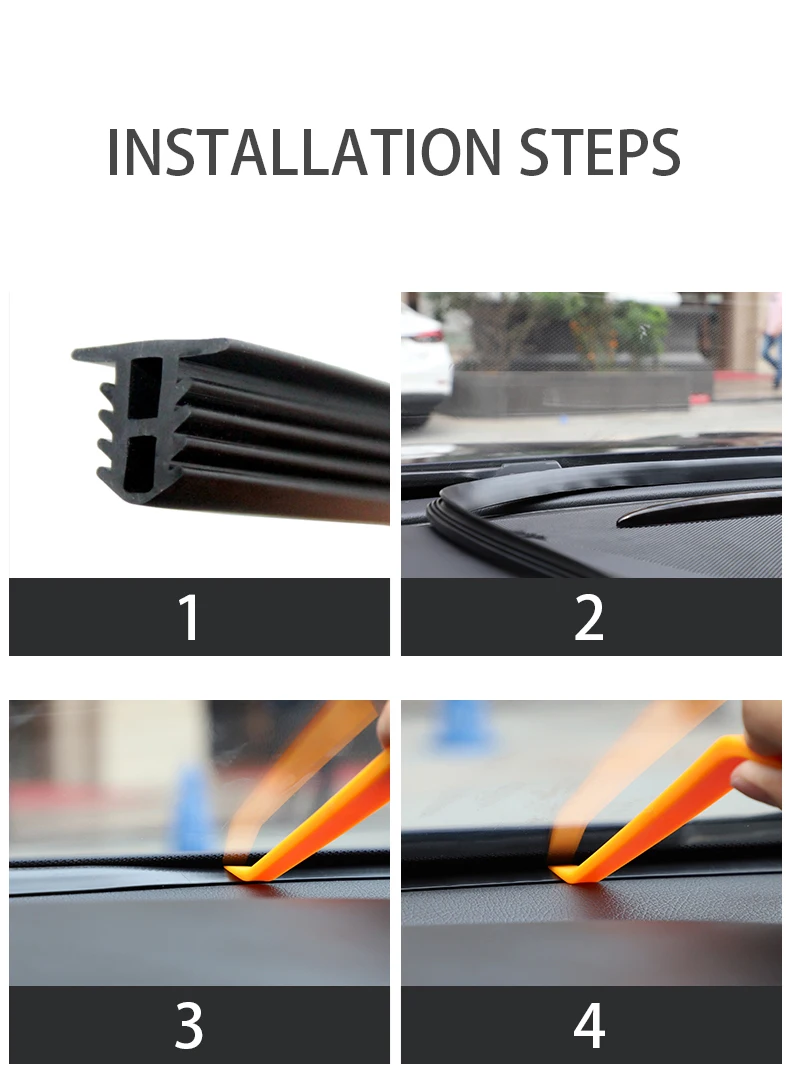 INSTALLATION STEPS

1

2

3

4