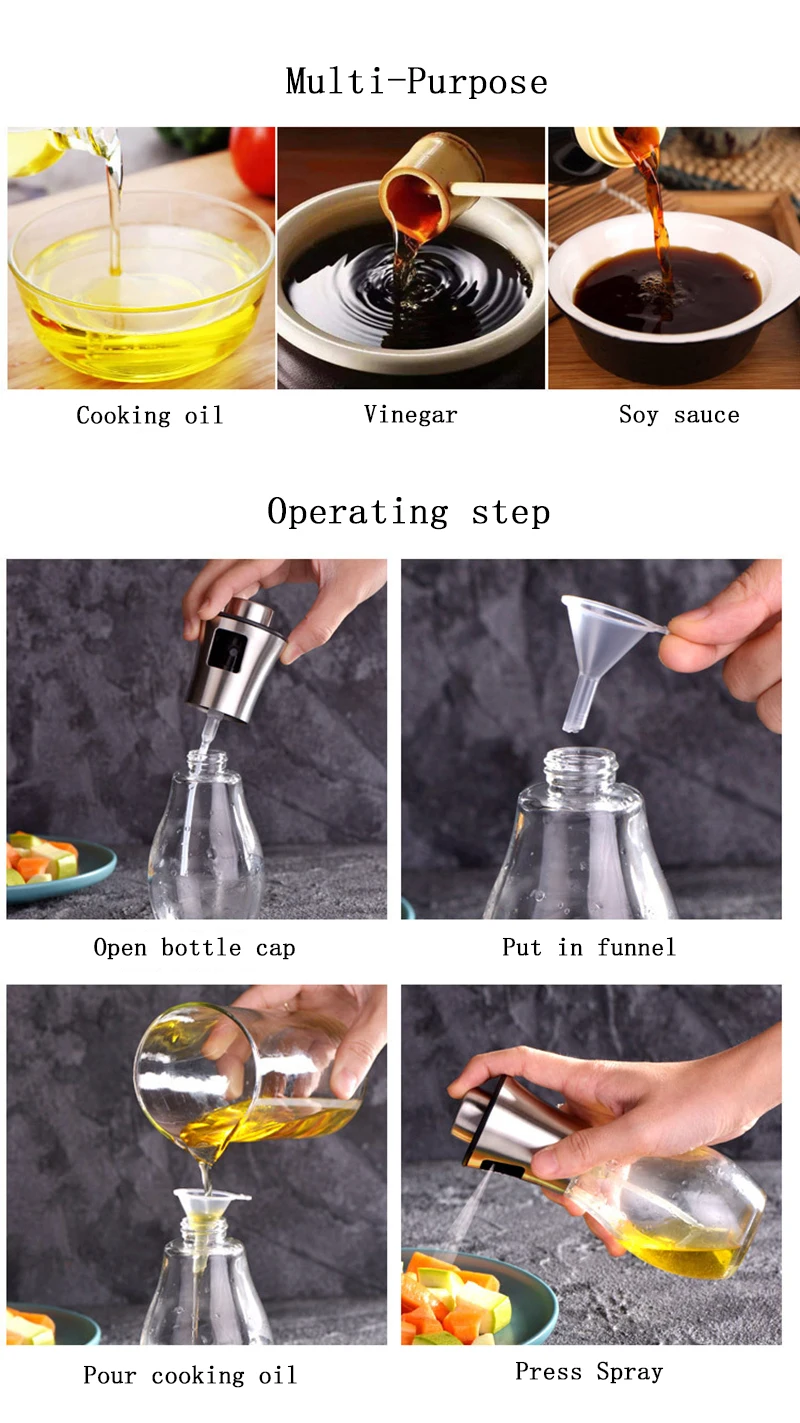 Multi-Purpose

Cooking oil

Vinegar

Soy sauce

Operating step

Open bottle cap

Put in funnel

Pour cooking oil

Press Spray